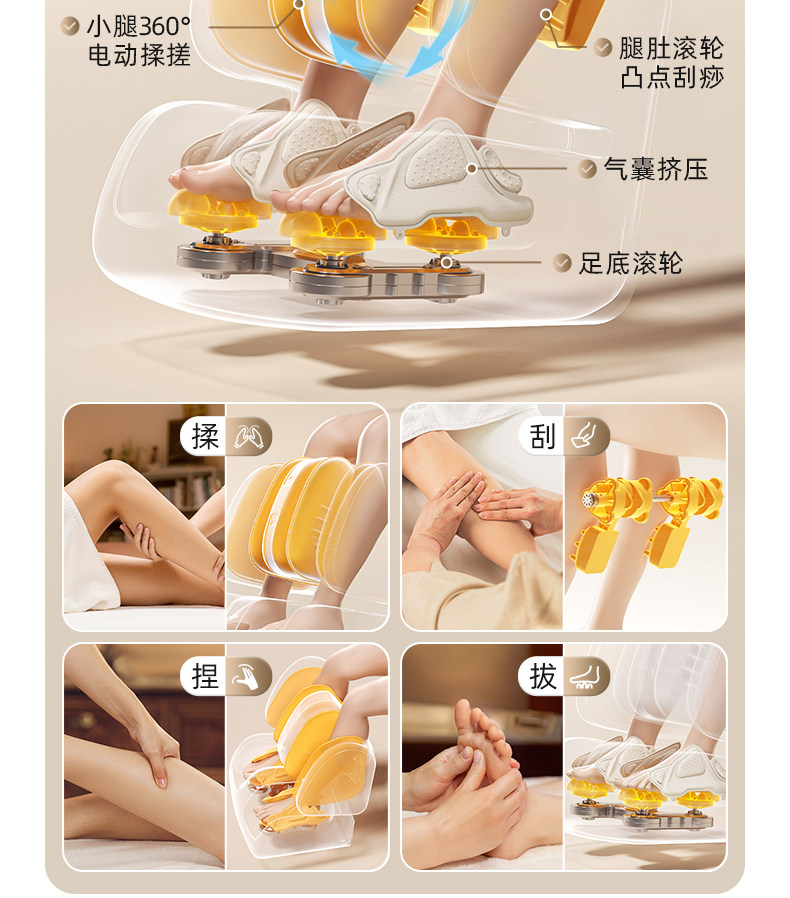 小腿360°
电动揉搓

腿肚滚轮
凸点刮痧

气囊挤压

足底滚轮

揉

刮

捏

拔