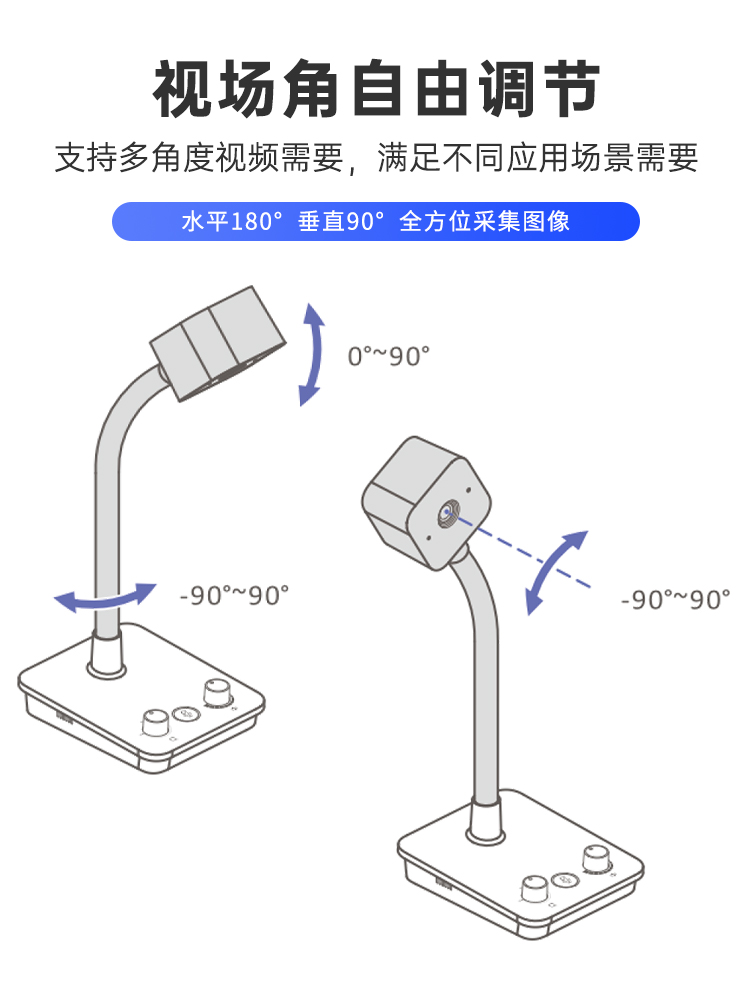 视场角自由调节

支持多角度视频需要，满足不同应用场景需要

水平180° 垂直90° 全方位采集图像

0°~90°

-90°~90°

-90°~90°