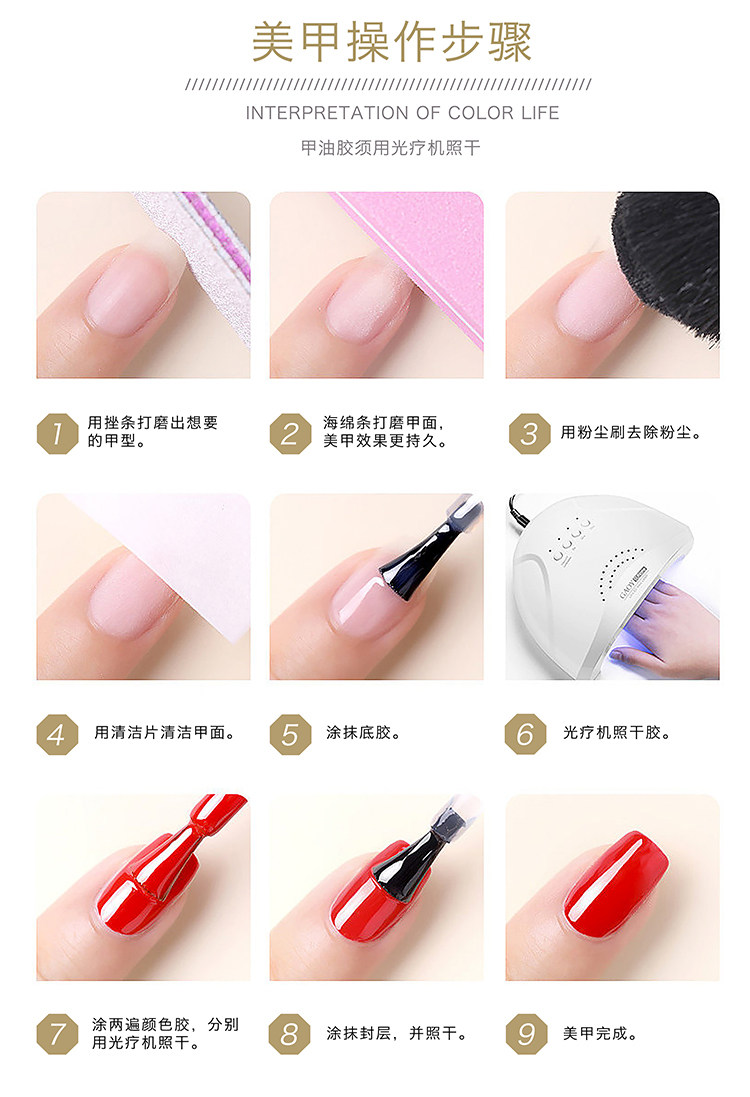 美甲操作步骤

INTERPRETATION OF COLOR LIFE

甲油胶须用光疗机照干

1 用挫条打磨出想要的甲型。

2 海绵条打磨甲面，美甲效果更持久。

3 用粉尘刷去除粉尘。

4 用清洁片清洁甲面。

5 涂抹底胶。

6 光疗机照干胶。

7 涂两遍颜色胶，分别用光疗机照干。

8 涂抹封层，并照干。

9 美甲完成。