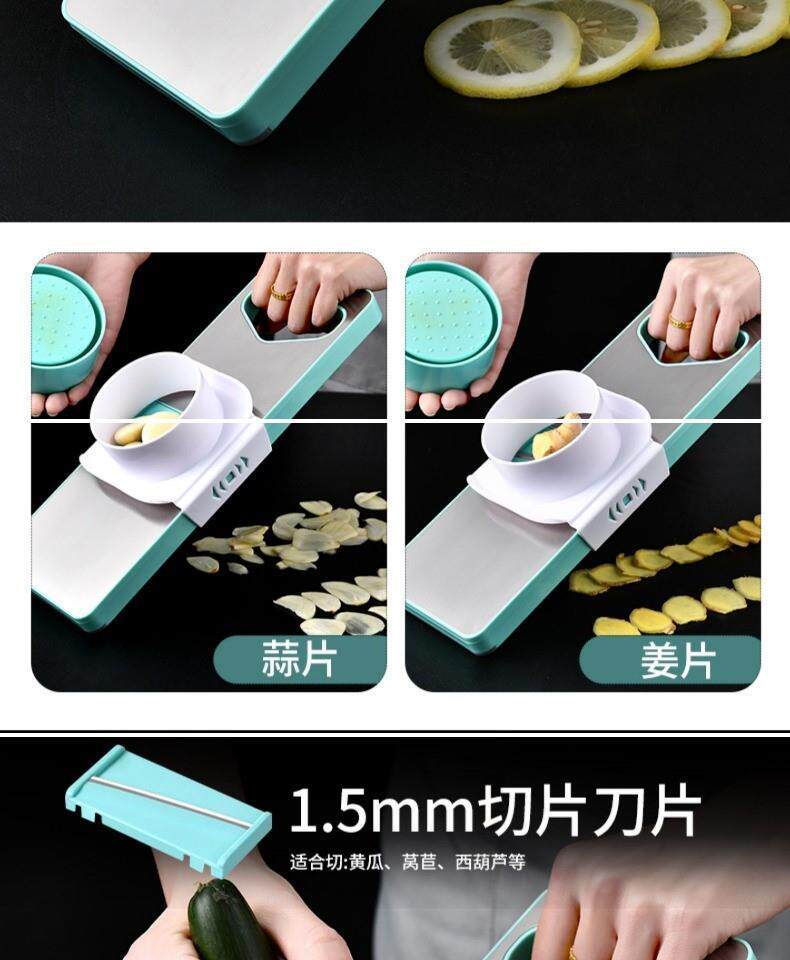 蒜片

姜片

1.5mm切片刀片

适合切:黄瓜、莴苣、西葫芦等