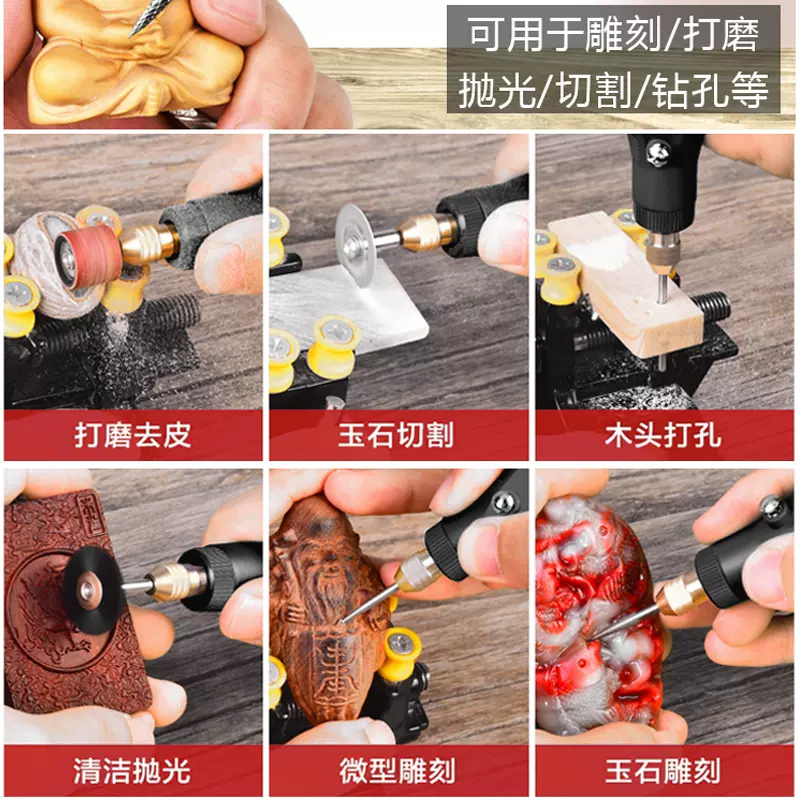 可用于雕刻/打磨
抛光/切割/钻孔等

打磨去皮

玉石切割

木头打孔

清洁抛光

微型雕刻

玉石雕刻