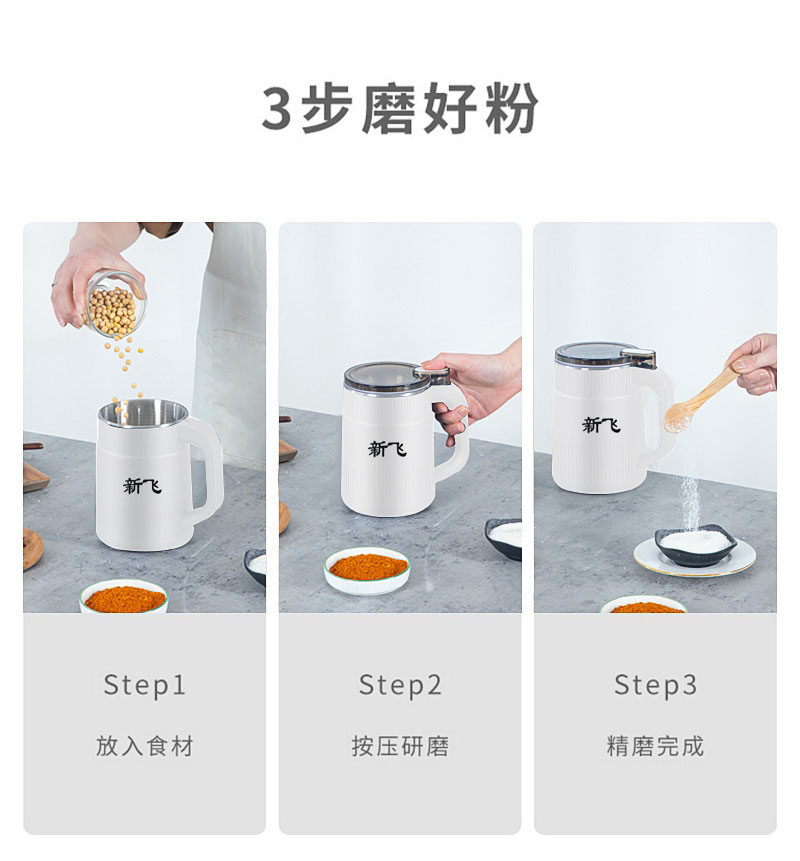 3步磨好粉

新飞

Step1

放入食材

新飞

Step2

按压研磨

新飞

Step3

精磨完成