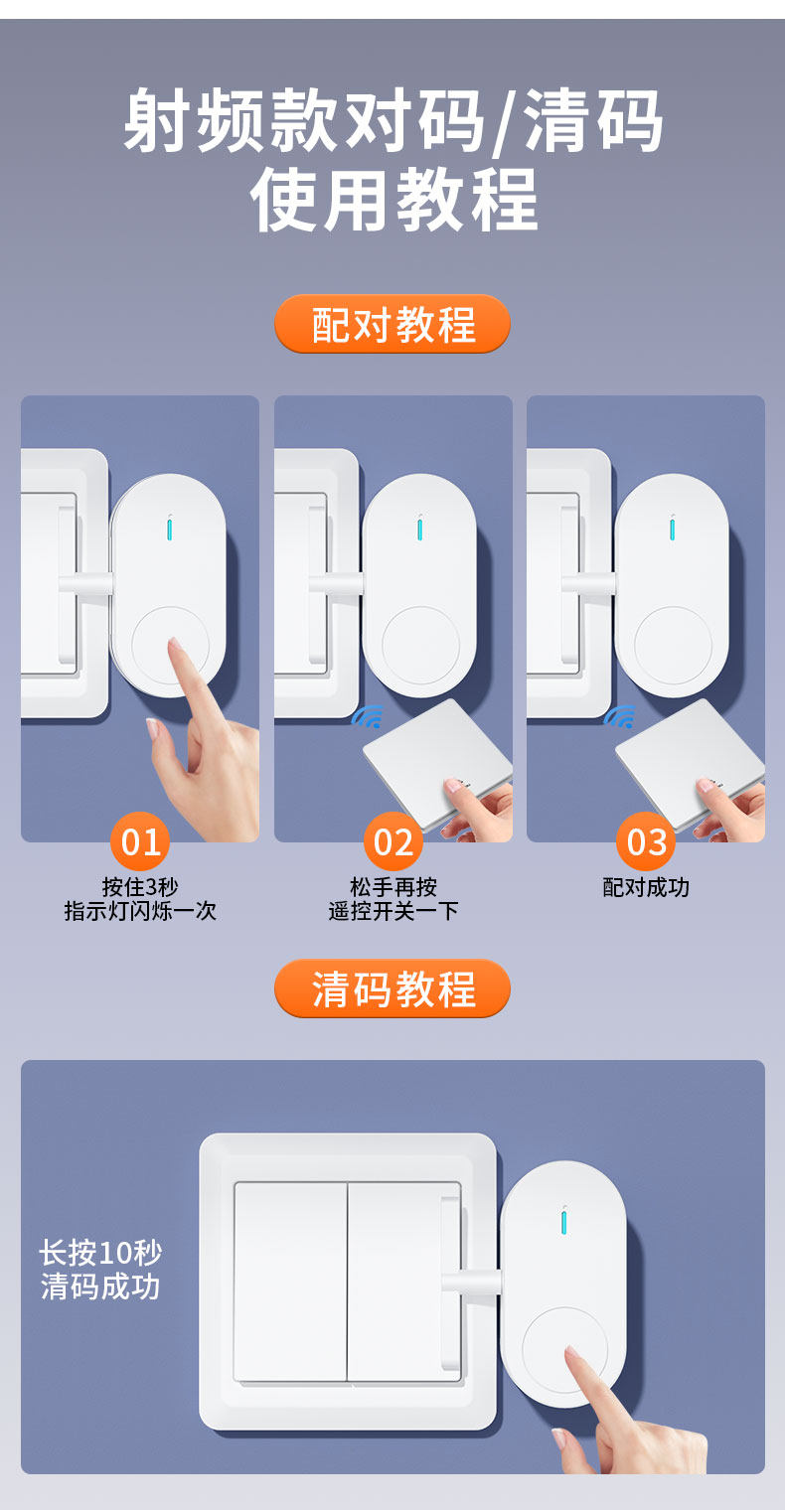 射频款对码/清码
使用教程

配对教程

01
按住3秒
指示灯闪烁一次

02
松手再按
遥控开关一下

03
配对成功

清码教程

长按10秒
清码成功