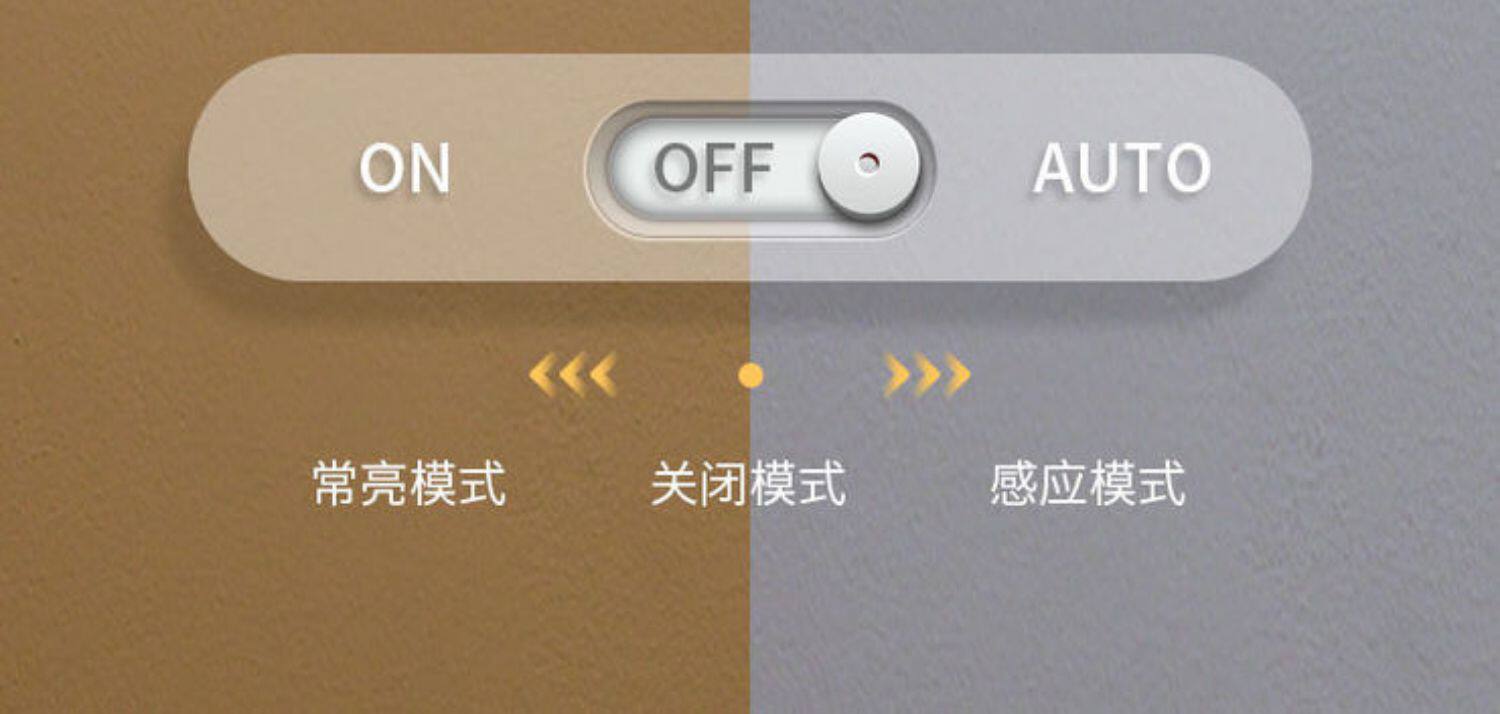 ON OFF AUTO

常亮模式 关闭模式 感应模式