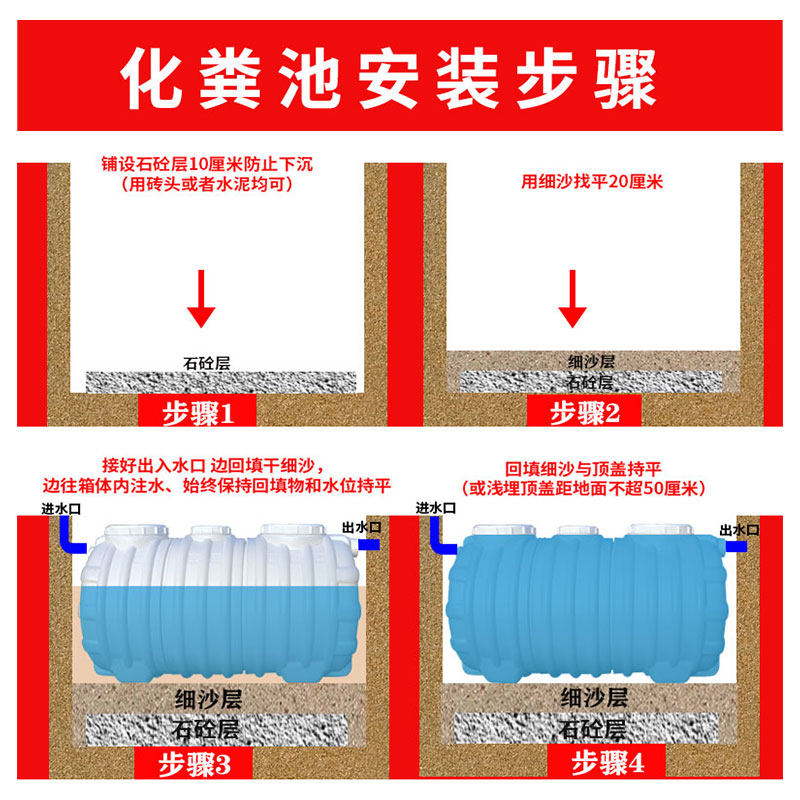 化粪池安装步骤

铺设石砼层10厘米防止下沉
（用砖头或者水泥均可）

石砼层

步骤1

用细沙找平20厘米

细沙层
石砼层

步骤2

接好出入水口 边回填干细沙，
边往箱体内注水、始终保持回填物和水位持平

进水口
出水口

细沙层
石砼层

步骤3

回填细沙与顶盖持平
（或浅埋顶盖距地面不超50厘米）

进水口
出水口

细沙层
石砼层

步骤4