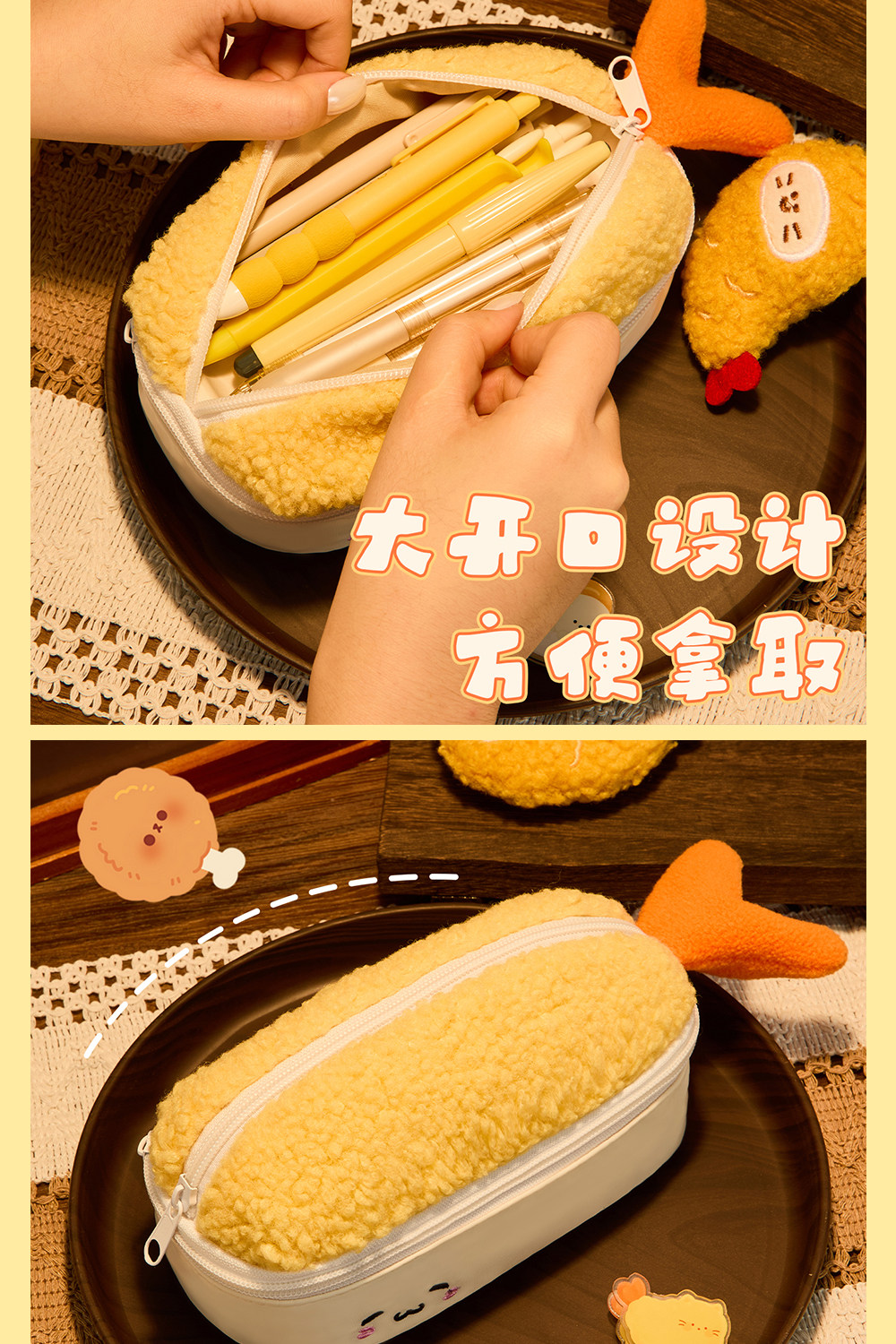 大开口设计
方便拿取