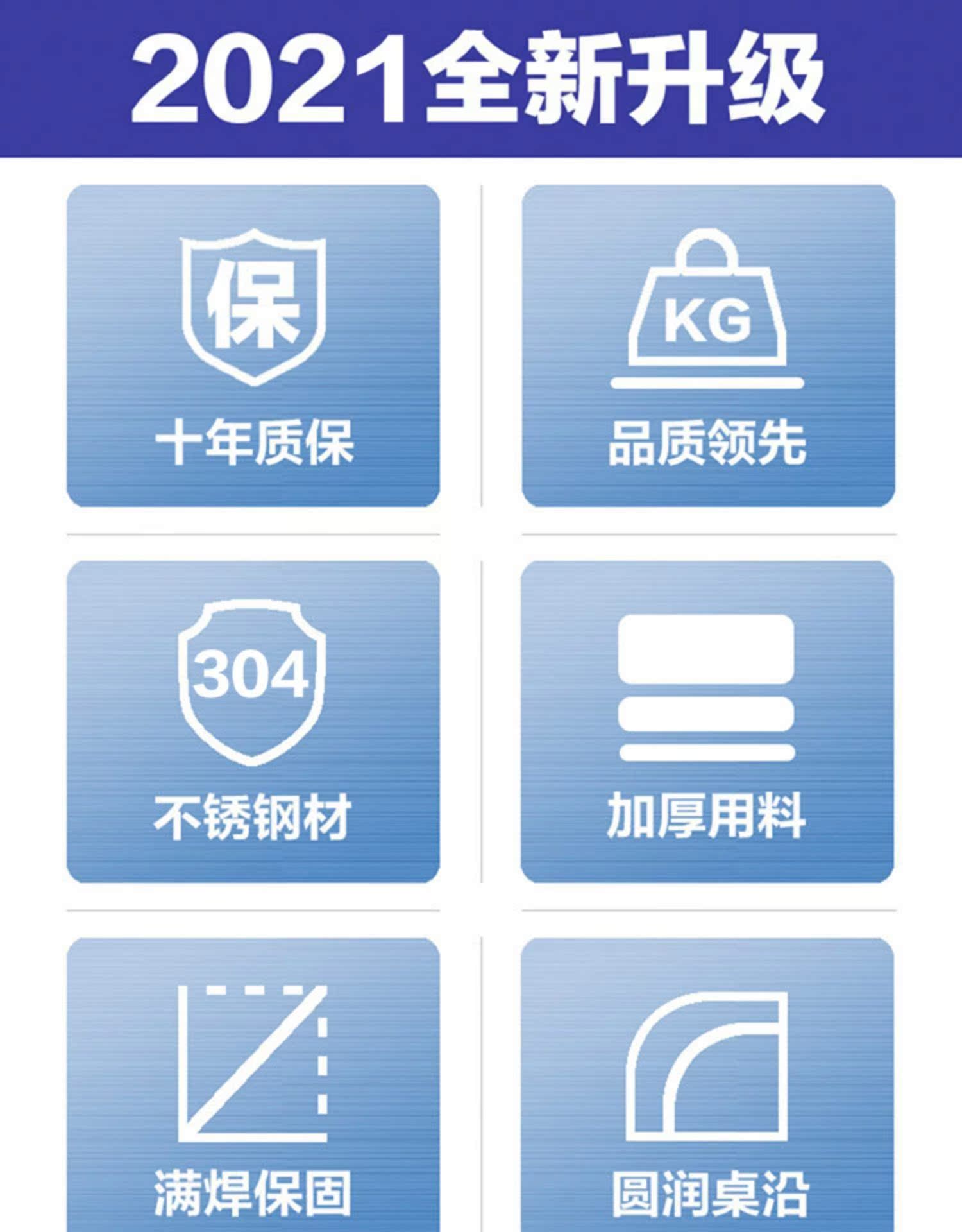 2021全新升级

保

十年质保

KG

品质领先

304

不锈钢材

加厚用料

满焊保固

圆润桌沿