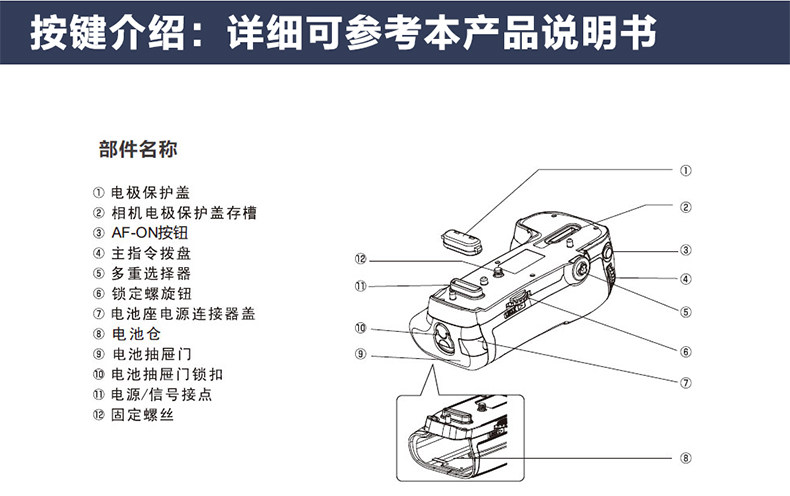 按键介绍：详细可参考本产品说明书

部件名称

① 电极保护盖
② 相机电极保护盖存槽
③ AF-ON按钮
④ 主指令拨盘
⑤ 多重选择器
⑥ 锁定螺旋钮
⑦ 电池座电源连接器盖
⑧ 电池仓
⑨ 电池抽屉门
⑩ 电池抽屉门锁扣
⑪ 电源/信号接点
⑫ 固定螺丝

①
②
③
④
⑤
⑥
⑦
⑧
⑨
⑩
⑪
⑫