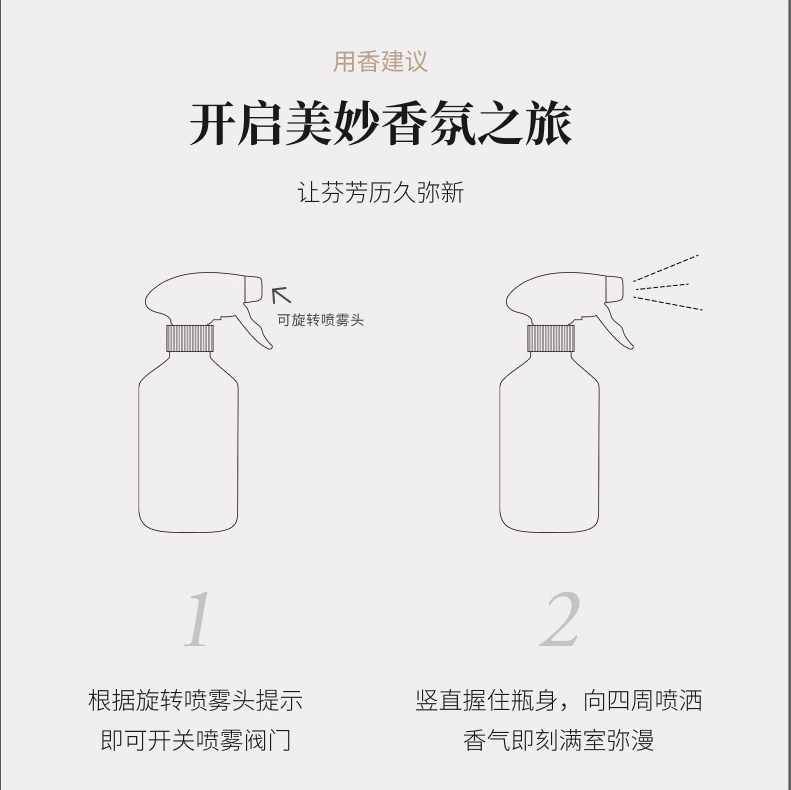 用香建议

开启美妙香氛之旅

让芬芳历久弥新

可旋转喷雾头

1

根据旋转喷雾头提示
即可开关喷雾阀门

2

竖直握住瓶身，向四周喷洒
香气即刻满室弥漫