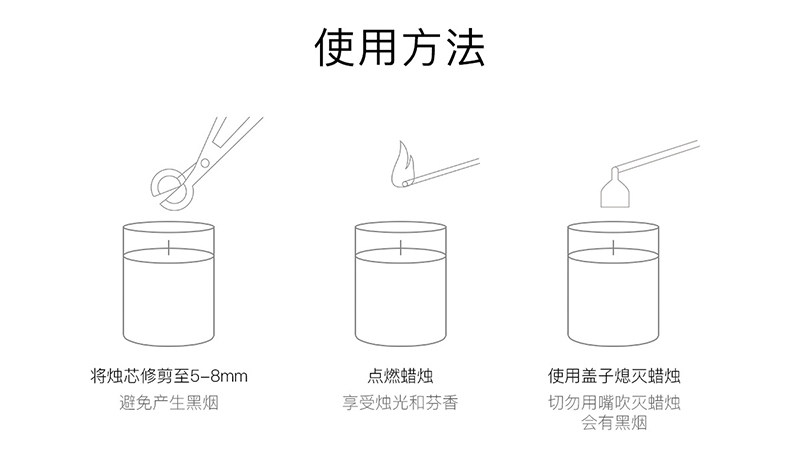 使用方法

将烛芯修剪至5-8mm
避免产生黑烟

点燃蜡烛
享受烛光和芬香

使用盖子熄灭蜡烛
切勿用嘴吹灭蜡烛
会有黑烟