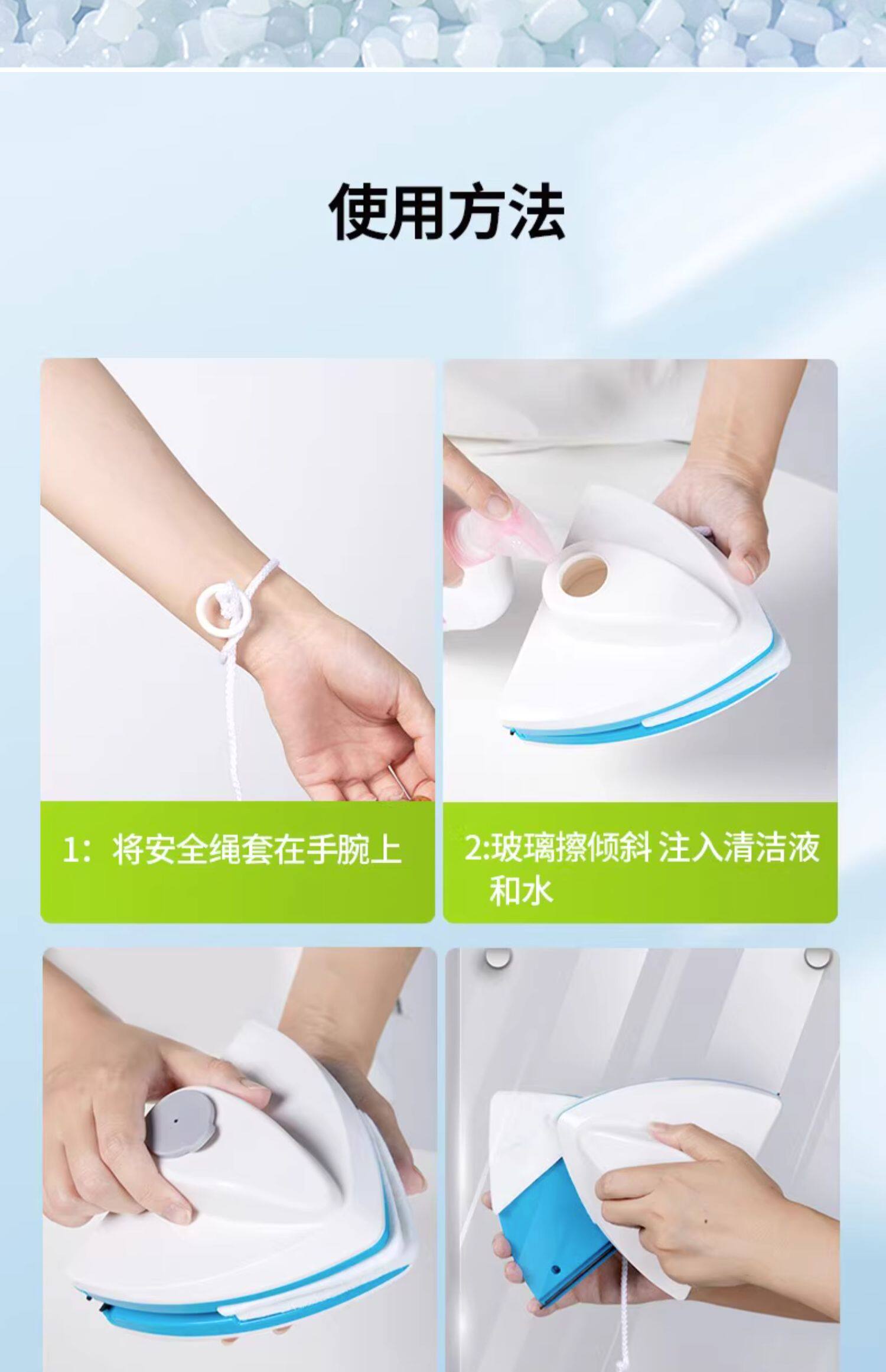 使用方法

1：将安全绳套在手腕上

2:玻璃擦倾斜 注入清洁液和水