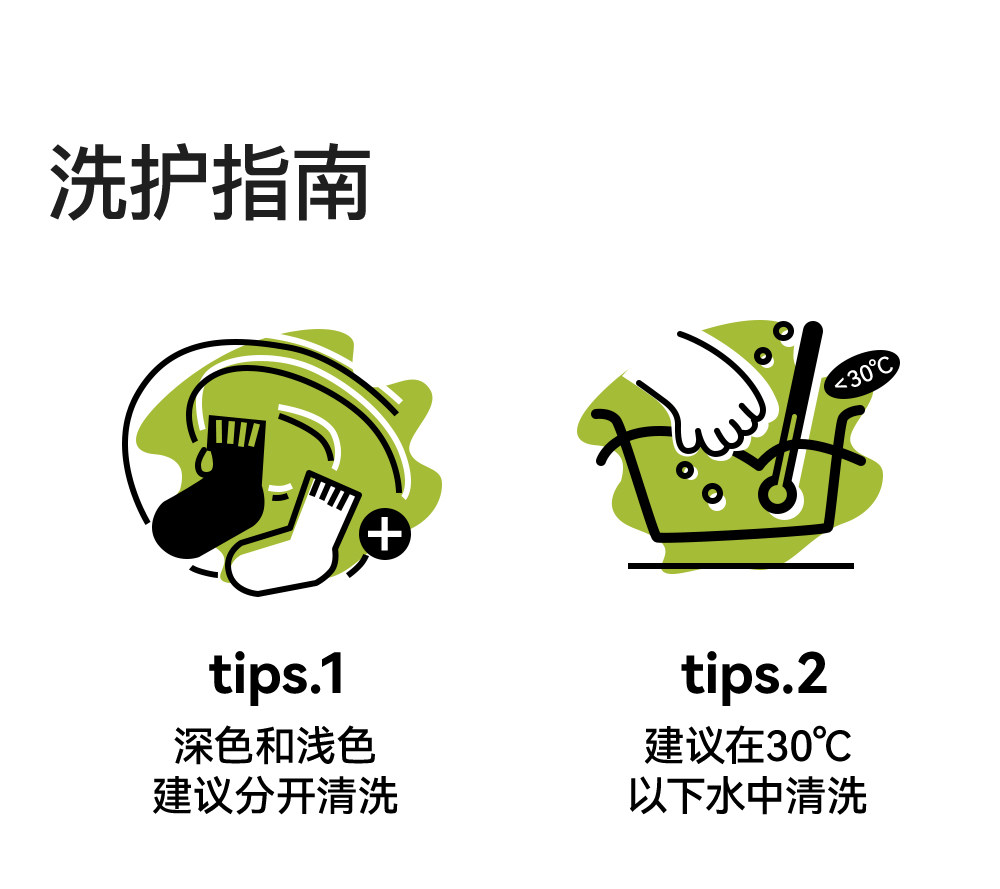 洗护指南

<30℃

tips.1
深色和浅色
建议分开清洗

tips.2
建议在30℃
以下水中清洗