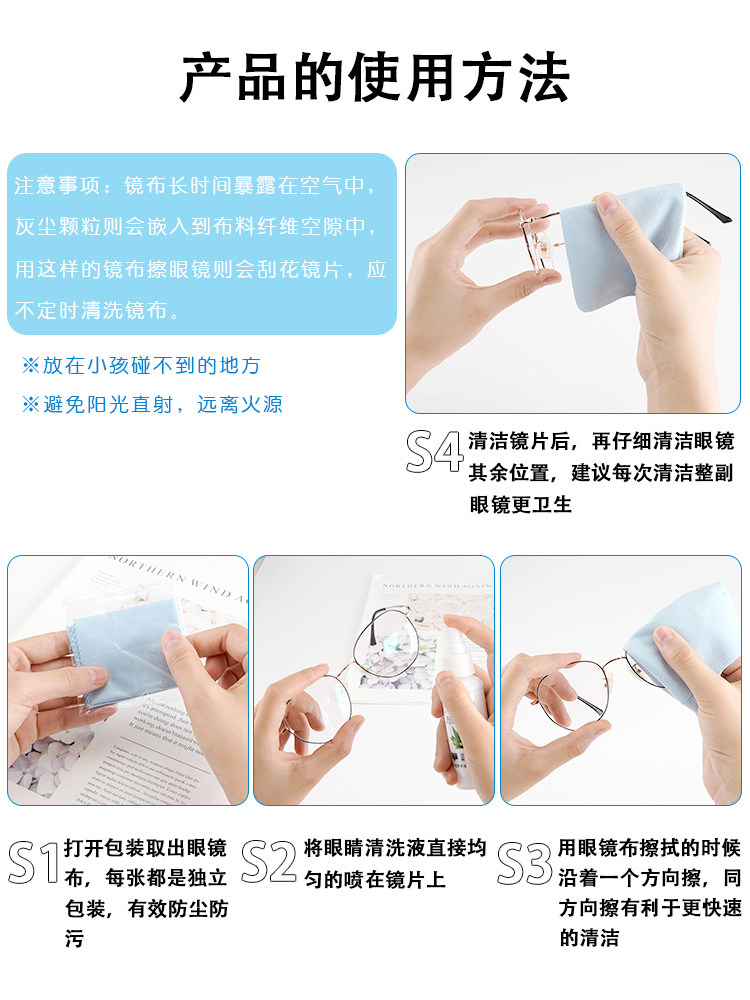 产品的使用方法

注意事项：镜布长时间暴露在空气中，灰尘颗粒则会嵌入到布料纤维空隙中，用这样的镜布擦眼镜则会刮花镜片，应不定时清洗镜布。

※放在小孩碰不到的地方

※避免阳光直射，远离火源

S4 清洁镜片后，再仔细清洁眼镜其余位置，建议每次清洁整副眼镜更卫生

NORTHERN WIND A

NORTHERN WIND AGAIN

S1 打开包装取出眼镜布，每张都是独立包装，有效防尘防污

S2 将眼睛清洗液直接均匀的喷在镜片上

S3 用眼镜布擦拭的时候沿着一个方向擦，同方向擦有利于更快速的清洁