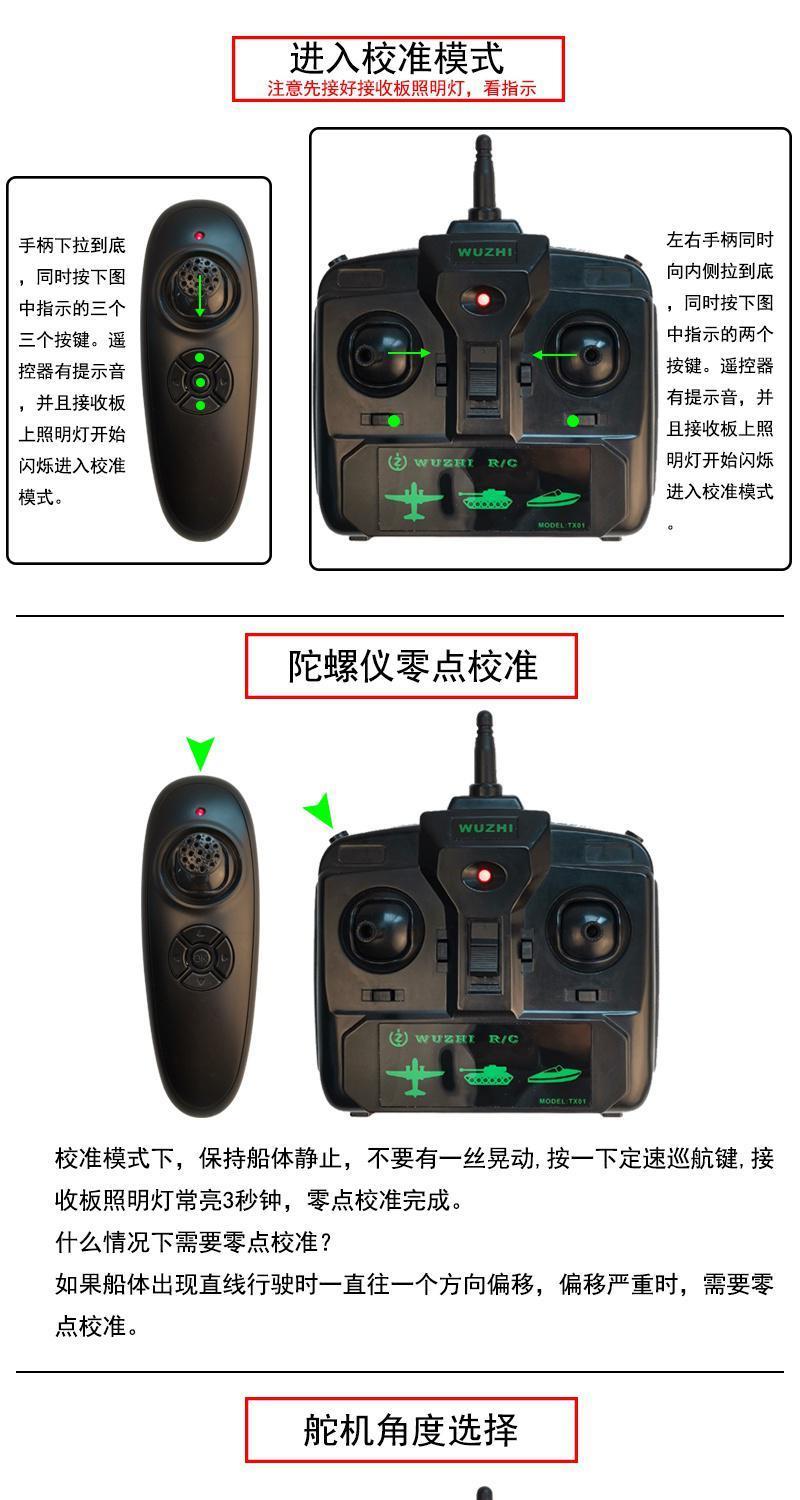 进入校准模式
注意先接好接收板照明灯，看指示

手柄下拉到底，同时按下图中指示的三个三个按键。遥控器有提示音，并且接收板上照明灯开始闪烁进入校准模式。

WUZHI

WUZHI R/C

MODEL:TX01

左右手柄同时向内侧拉到底，同时按下图中指示的两个按键。遥控器有提示音，并且接收板上照明灯开始闪烁进入校准模式。

陀螺仪零点校准

WUZHI

WUZHI R/C

MODEL:TX01

校准模式下，保持船体静止，不要有一丝晃动，按一下定速巡航键，接收板照明灯常亮3秒钟，零点校准完成。

什么情况下需要零点校准？

如果船体出现直线行驶时一直往一个方向偏移，偏移严重时，需要零点校准。

舵机角度选择