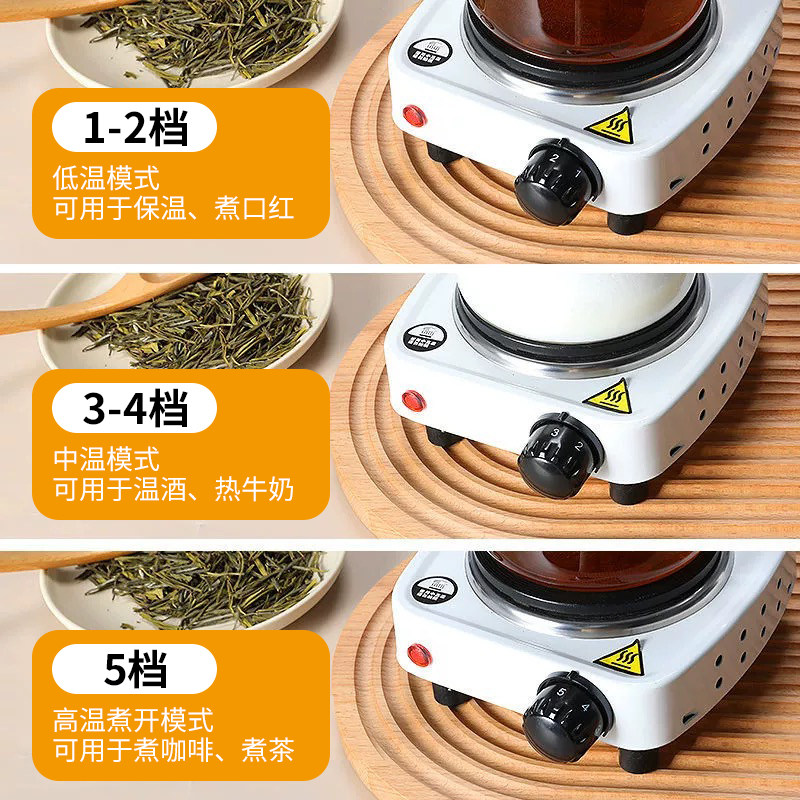 1-2档
低温模式
可用于保温、煮口红

2 1

3-4档
中温模式
可用于温酒、热牛奶

3 2

5档
高温煮开模式
可用于煮咖啡、煮茶

5 4