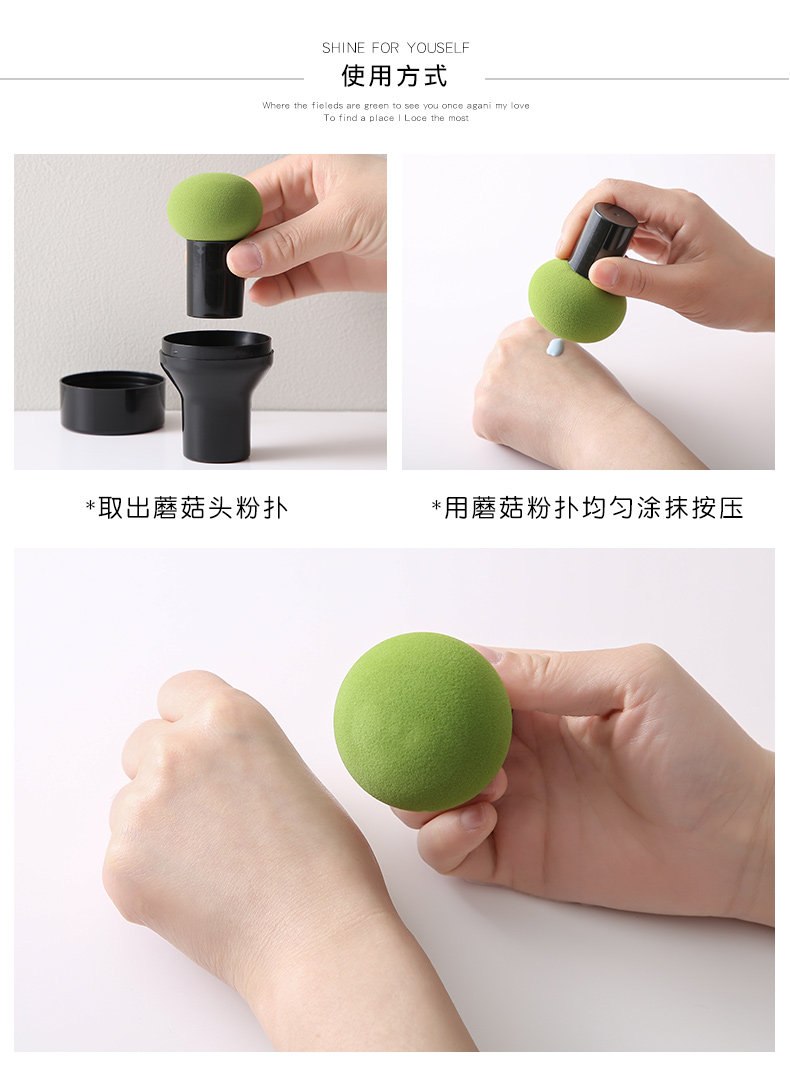 SHINE FOR YOUSELF

使用方式

Where the fieleds are green to see you once agani my love
To find a place I Loce the most

*取出蘑菇头粉扑

*用蘑菇粉扑均匀涂抹按压