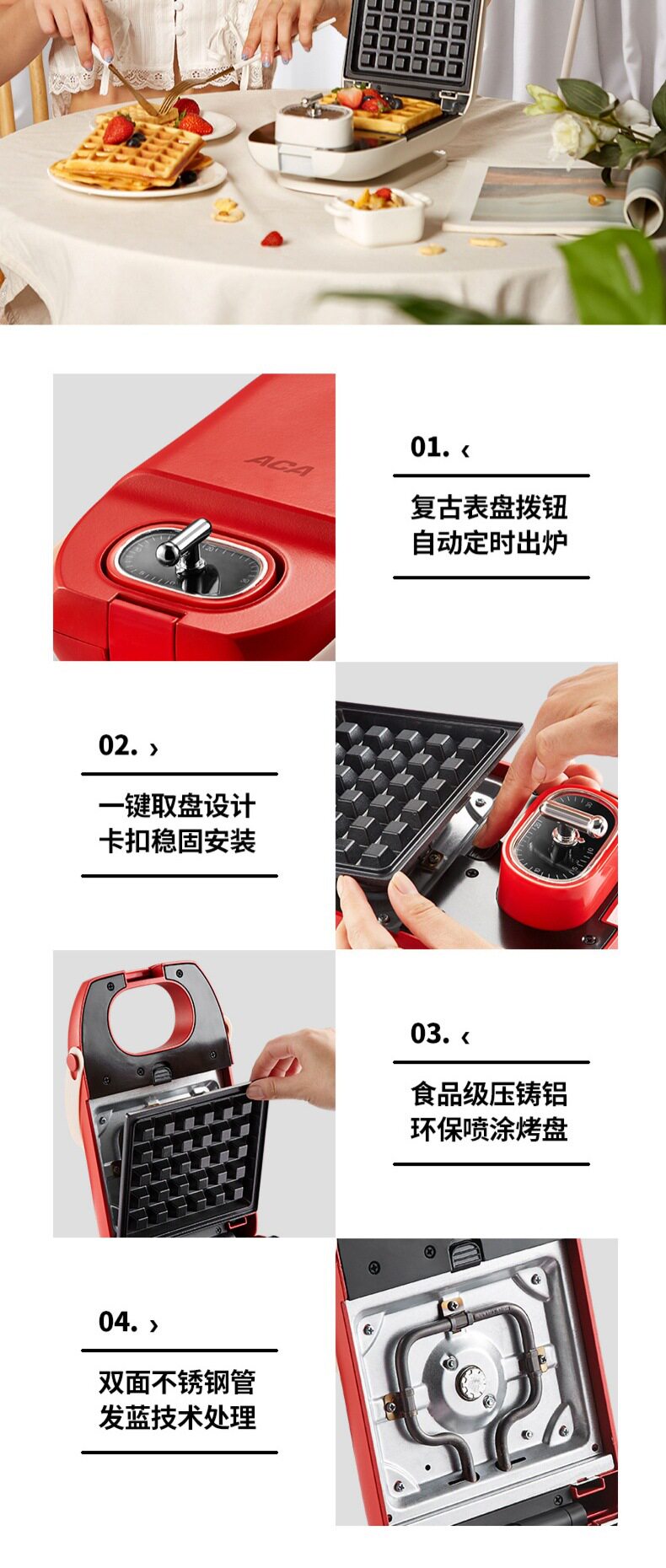 ACA

01. ‹

复古表盘拨钮
自动定时出炉

02. ›

一键取盘设计
卡扣稳固安装

03. ‹

食品级压铸铝
环保喷涂烤盘

04. ›

双面不锈钢管
发蓝技术处理