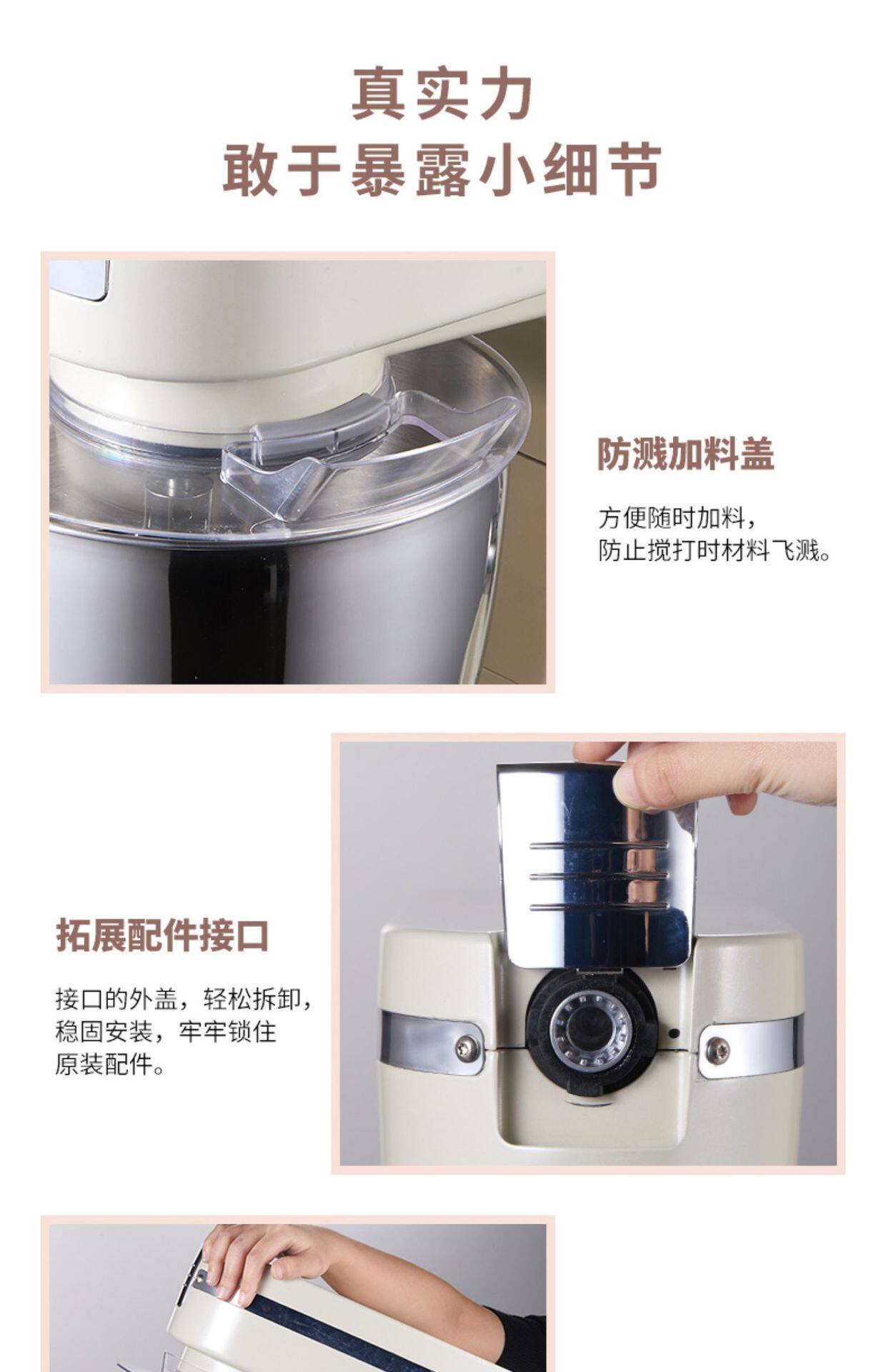 真实力
敢于暴露小细节

防溅加料盖

方便随时加料，
防止搅打时材料飞溅。

拓展配件接口

接口的外盖，轻松拆卸，
稳固安装，牢牢锁住
原装配件。