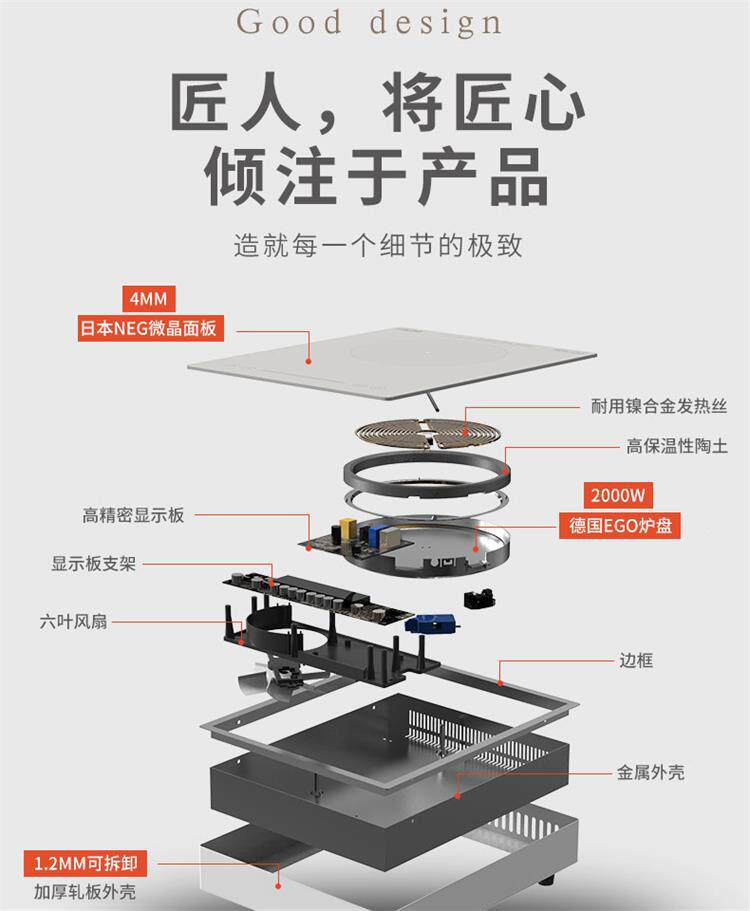 Good design

匠人，将匠心
倾注于产品

造就每一个细节的极致

4MM
日本NEG微晶面板

耐用镍合金发热丝

高保温性陶土

2000W
德国EGO炉盘

高精密显示板

显示板支架

六叶风扇

边框

金属外壳

1.2MM可拆卸
加厚轧板外壳