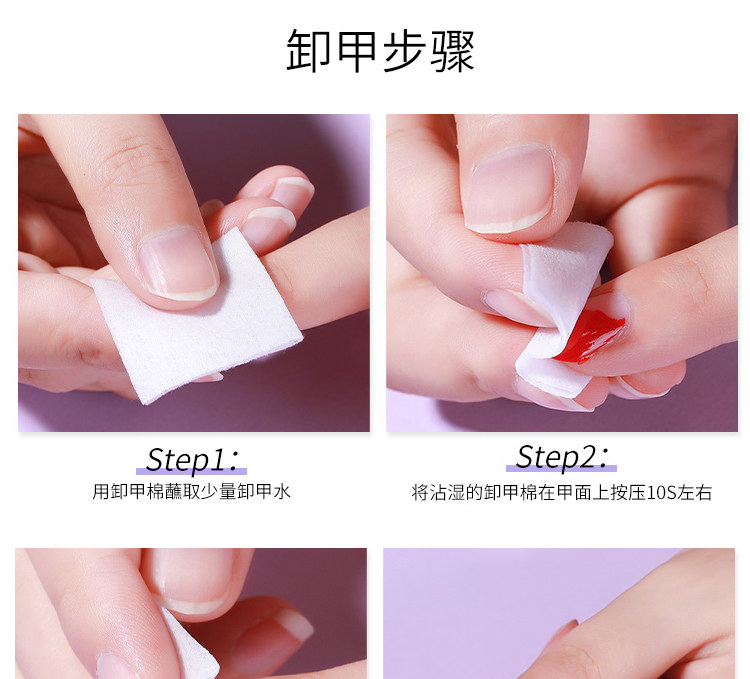 卸甲步骤

Step1：
用卸甲棉蘸取少量卸甲水

Step2：
将沾湿的卸甲棉在甲面上按压10S左右