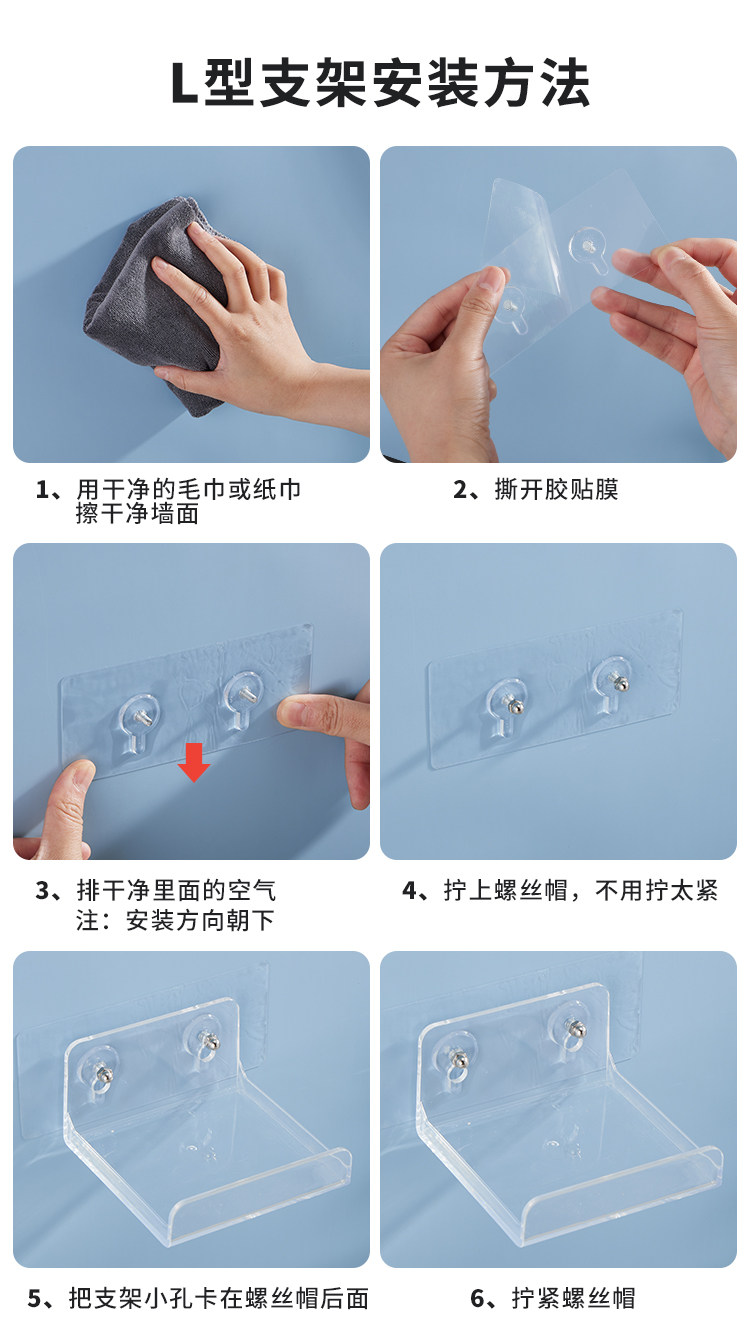 L型支架安装方法

1、用干净的毛巾或纸巾擦干净墙面

2、撕开胶贴膜

3、排干净里面的空气
注：安装方向朝下

4、拧上螺丝帽，不用拧太紧

5、把支架小孔卡在螺丝帽后面

6、拧紧螺丝帽