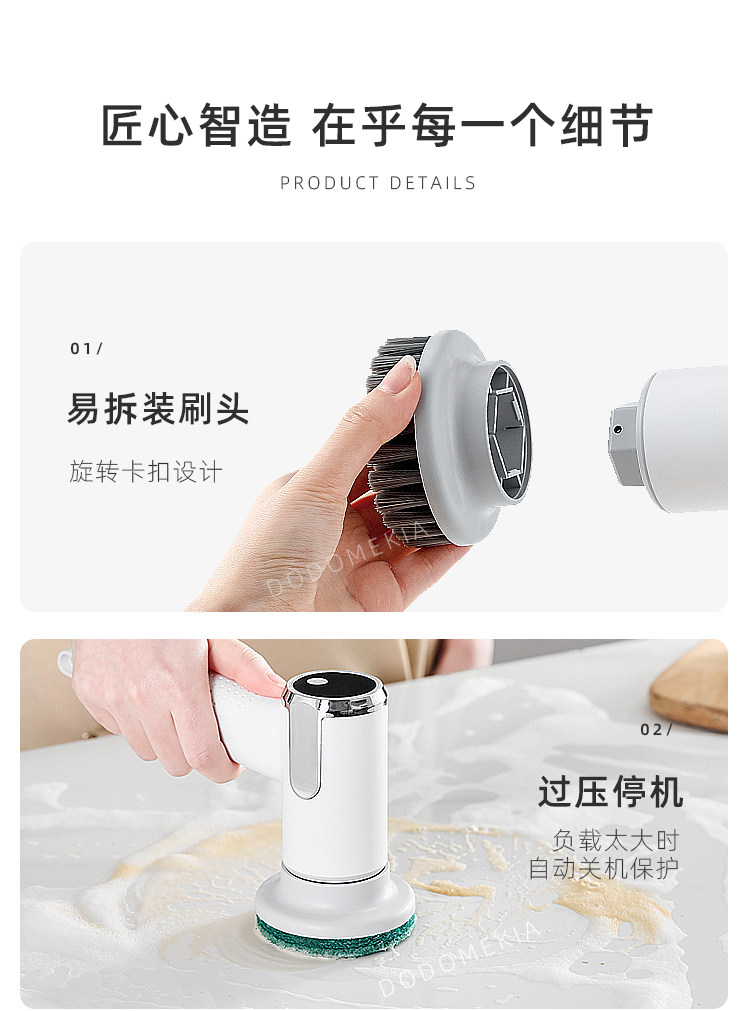 匠心智造 在乎每一个细节

PRODUCT DETAILS

01/

易拆装刷头

旋转卡扣设计

DODOMEKIA

02/

过压停机

负载太大时
自动关机保护

DODOMEKIA