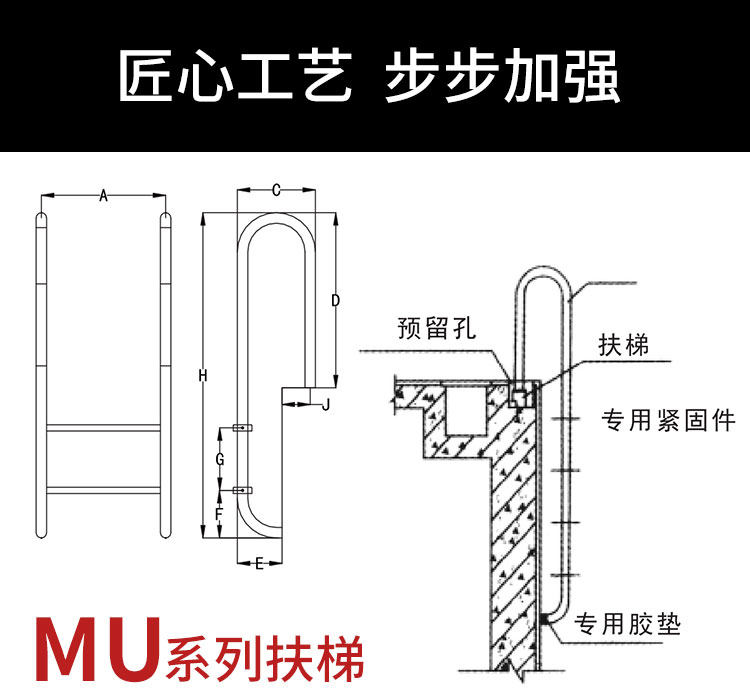 匠心工艺 步步加强

A

C

D

H

J

G

F

E

预留孔

扶梯

专用紧固件

专用胶垫

MU系列扶梯