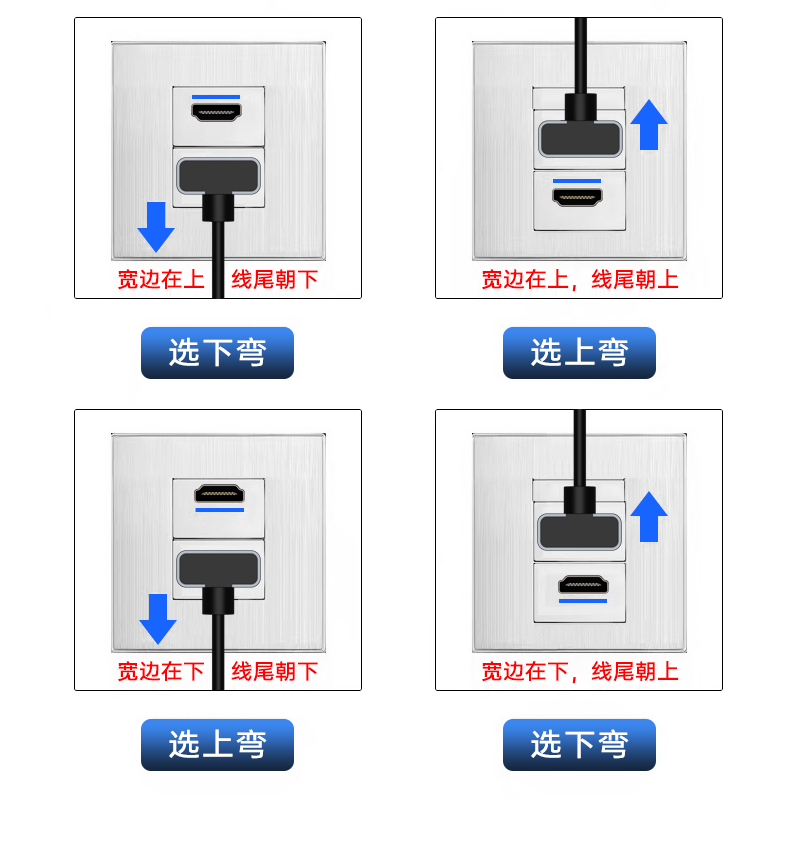 宽边在上 线尾朝下

选下弯

宽边在上，线尾朝上

选上弯

宽边在下 线尾朝下

选上弯

宽边在下，线尾朝上

选下弯