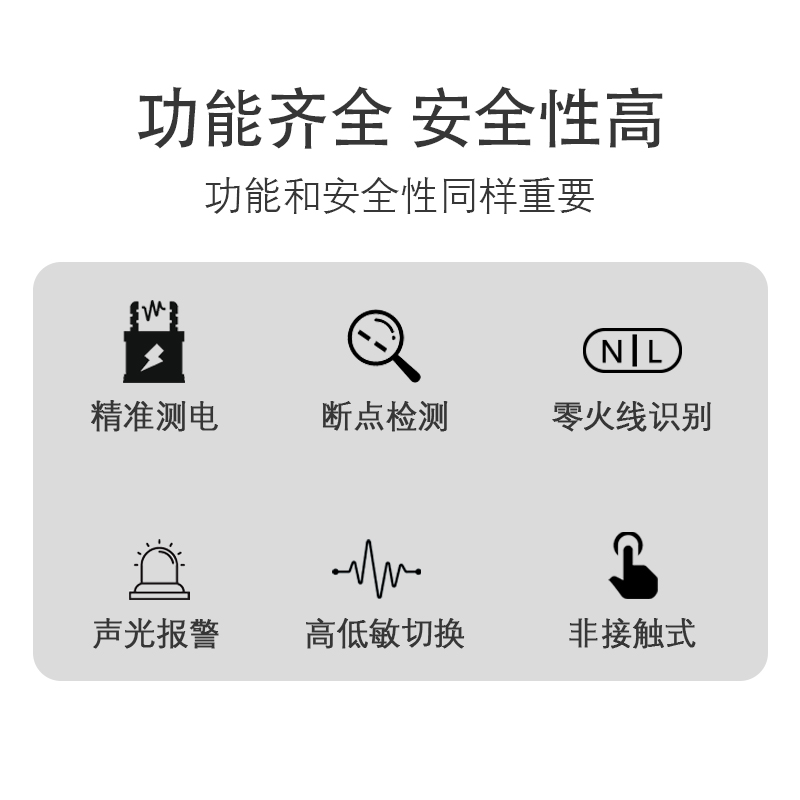 功能齐全 安全性高

功能和安全性同样重要

精准测电

断点检测

N|L

零火线识别

声光报警

高低敏切换

非接触式