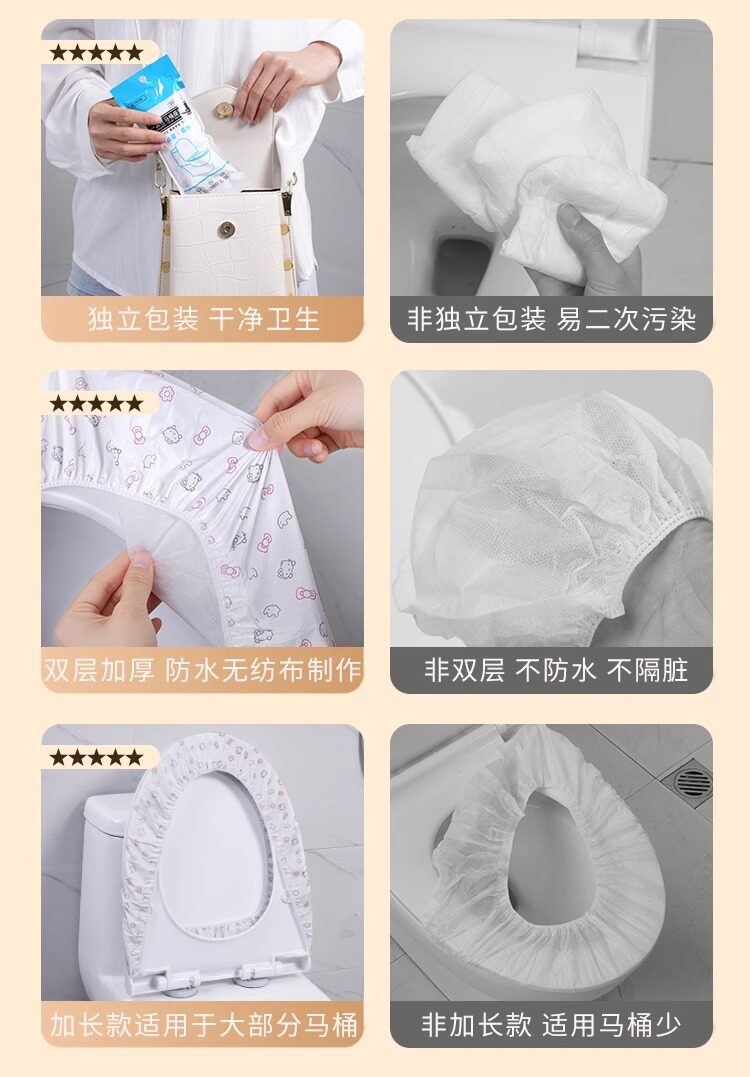 ★★★★★

独立包装 干净卫生

非独立包装 易二次污染

★★★★★

双层加厚 防水无纺布制作

非双层 不防水 不隔脏

★★★★★

加长款适用于大部分马桶

非加长款 适用马桶少