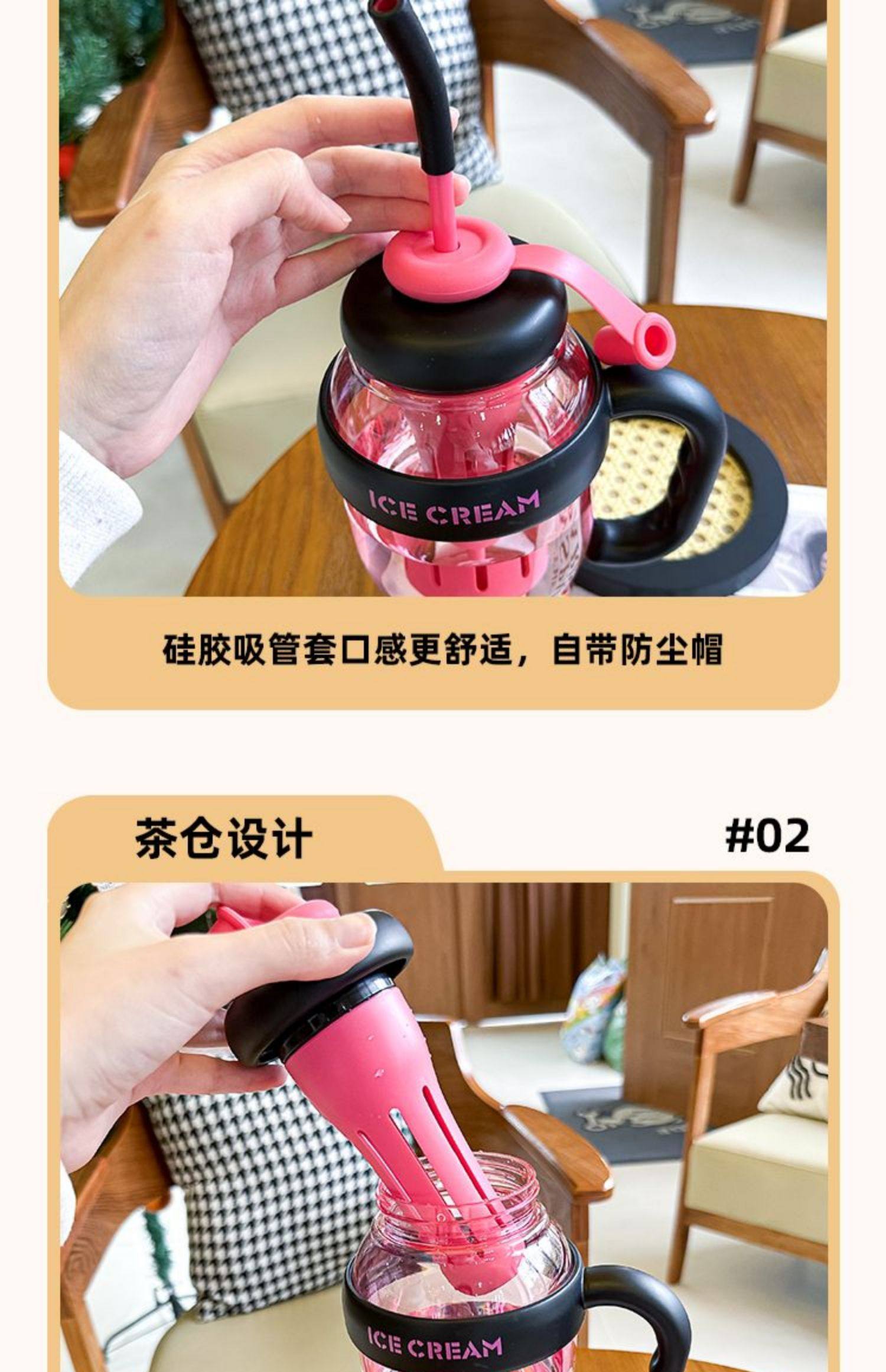 ICE CREAM

硅胶吸管套口感更舒适，自带防尘帽

茶仓设计

#02

ICE CREAM