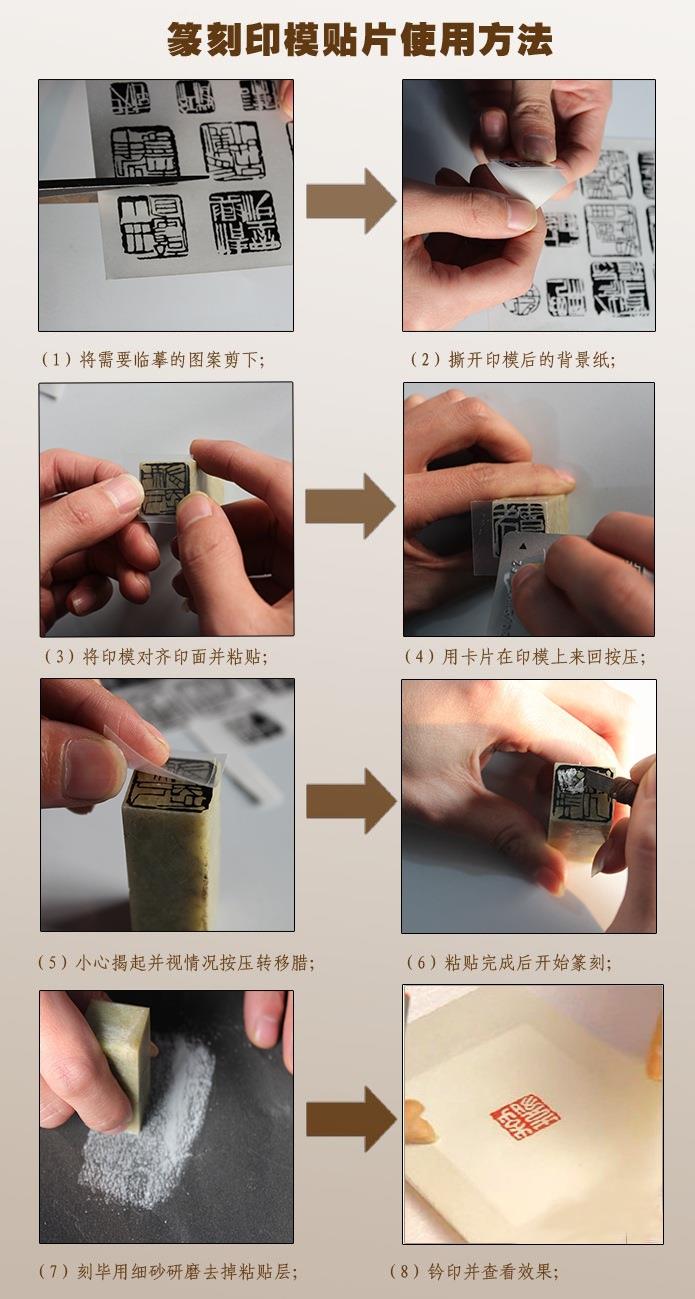 篆刻印模贴片使用方法

（1）将需要临摹的图案剪下；

（2）撕开印模后的背景纸；

（3）将印模对齐印面并粘贴；

（4）用卡片在印模上来回按压；

（5）小心揭起并视情况按压转移腊；

（6）粘贴完成后开始篆刻；

（7）刻毕用细砂研磨去掉粘贴层；

（8）钤印并查看效果；