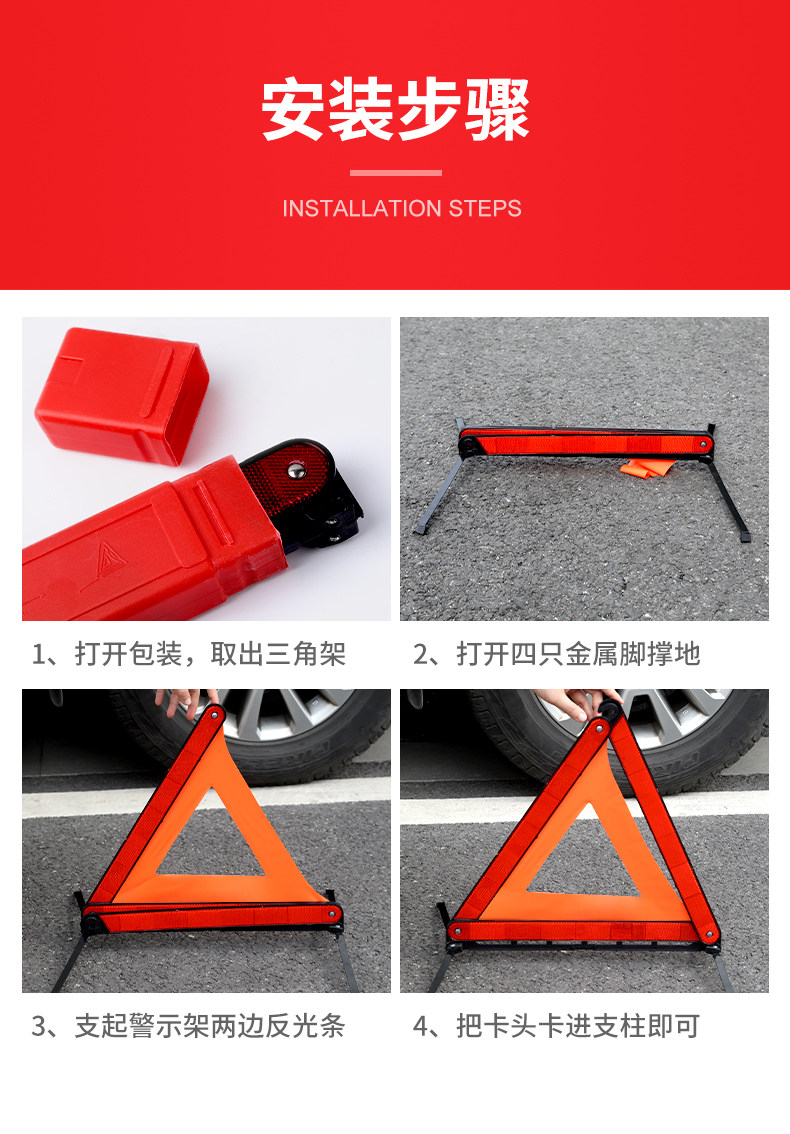 安装步骤

INSTALLATION STEPS

1、打开包装，取出三角架

2、打开四只金属脚撑地

3、支起警示架两边反光条

4、把卡头卡进支柱即可