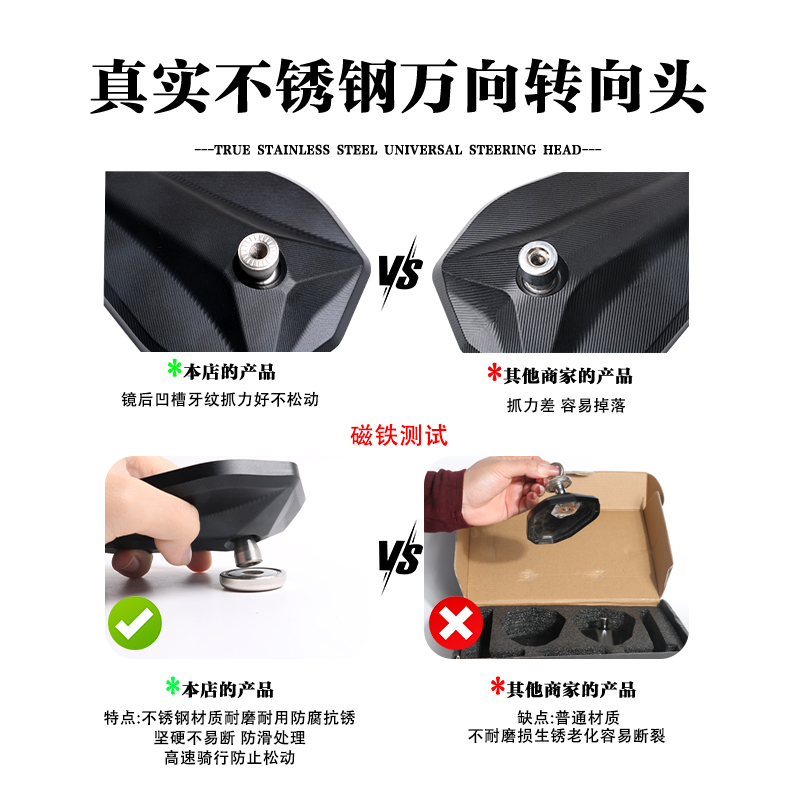 真实不锈钢万向转向头

---TRUE STAINLESS STEEL UNIVERSAL STEERING HEAD---

VS

*本店的产品
镜后凹槽牙纹抓力好不松动

*其他商家的产品
抓力差 容易掉落

磁铁测试

VS

*本店的产品
特点:不锈钢材质耐磨耐用防腐抗锈
坚硬不易断 防滑处理
高速骑行防止松动

*其他商家的产品
缺点:普通材质
不耐磨损生锈老化容易断裂