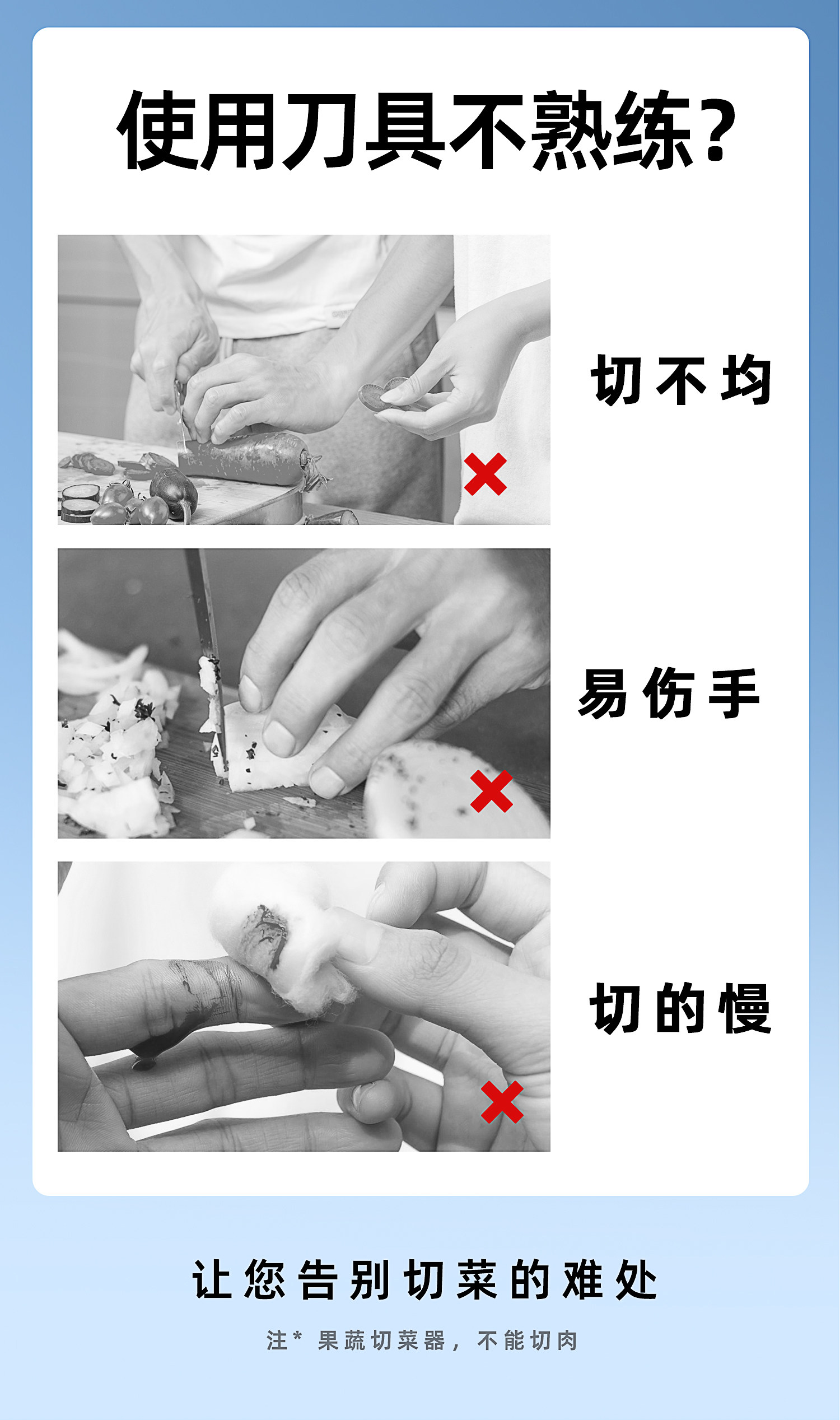 使用刀具不熟练?

切不均

易伤手

切的慢

让您告别切菜的难处

注* 果蔬切菜器，不能切肉