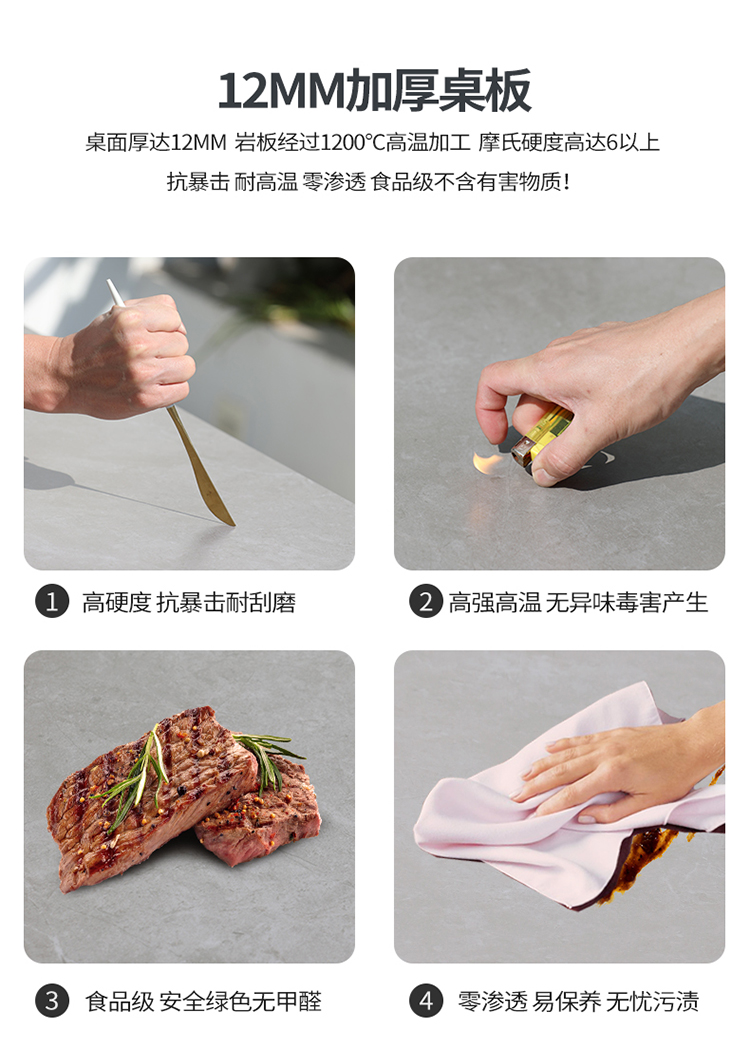 12MM加厚桌板

桌面厚达12MM 岩板经过1200°C高温加工 摩氏硬度高达6以上

抗暴击 耐高温 零渗透 食品级不含有害物质!

1 高硬度 抗暴击耐刮磨

2 高强高温 无异味毒害产生

3 食品级 安全绿色无甲醛

4 零渗透 易保养 无忧污渍