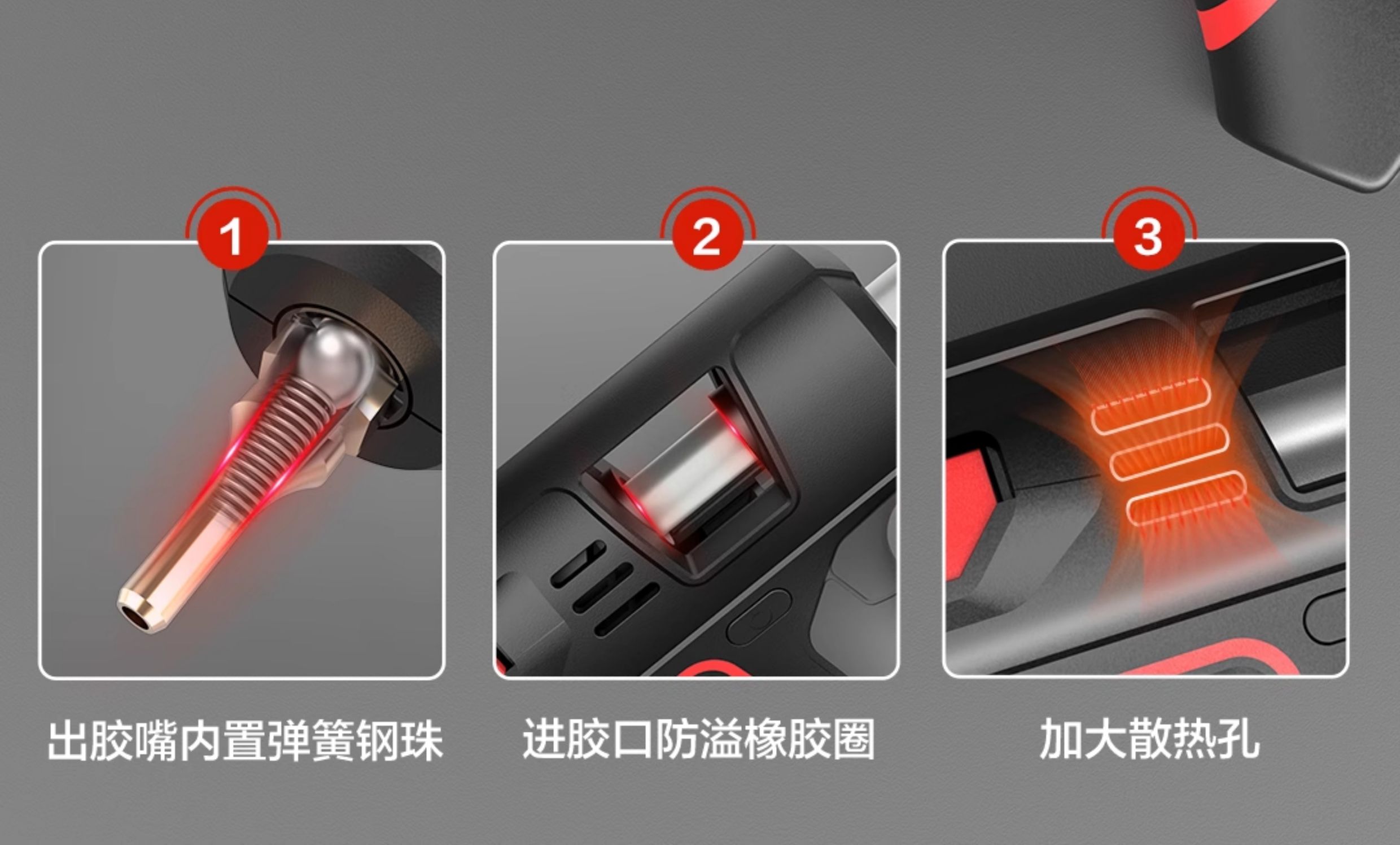 1

出胶嘴内置弹簧钢珠

2

进胶口防溢橡胶圈

3

加大散热孔