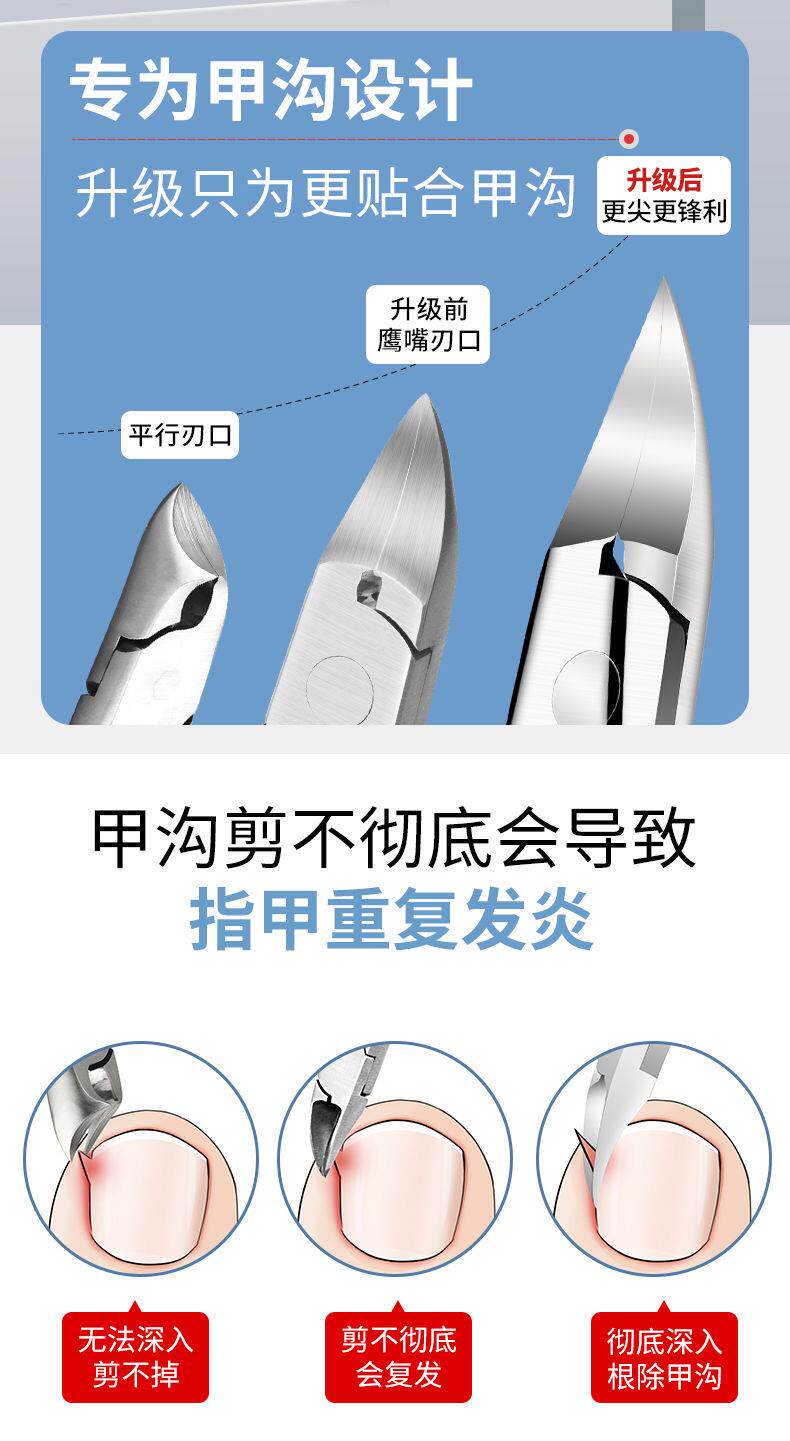 专为甲沟设计

升级只为更贴合甲沟

升级后
更尖更锋利

升级前
鹰嘴刃口

平行刃口

甲沟剪不彻底会导致
指甲重复发炎

无法深入
剪不掉

剪不彻底
会复发

彻底深入
根除甲沟