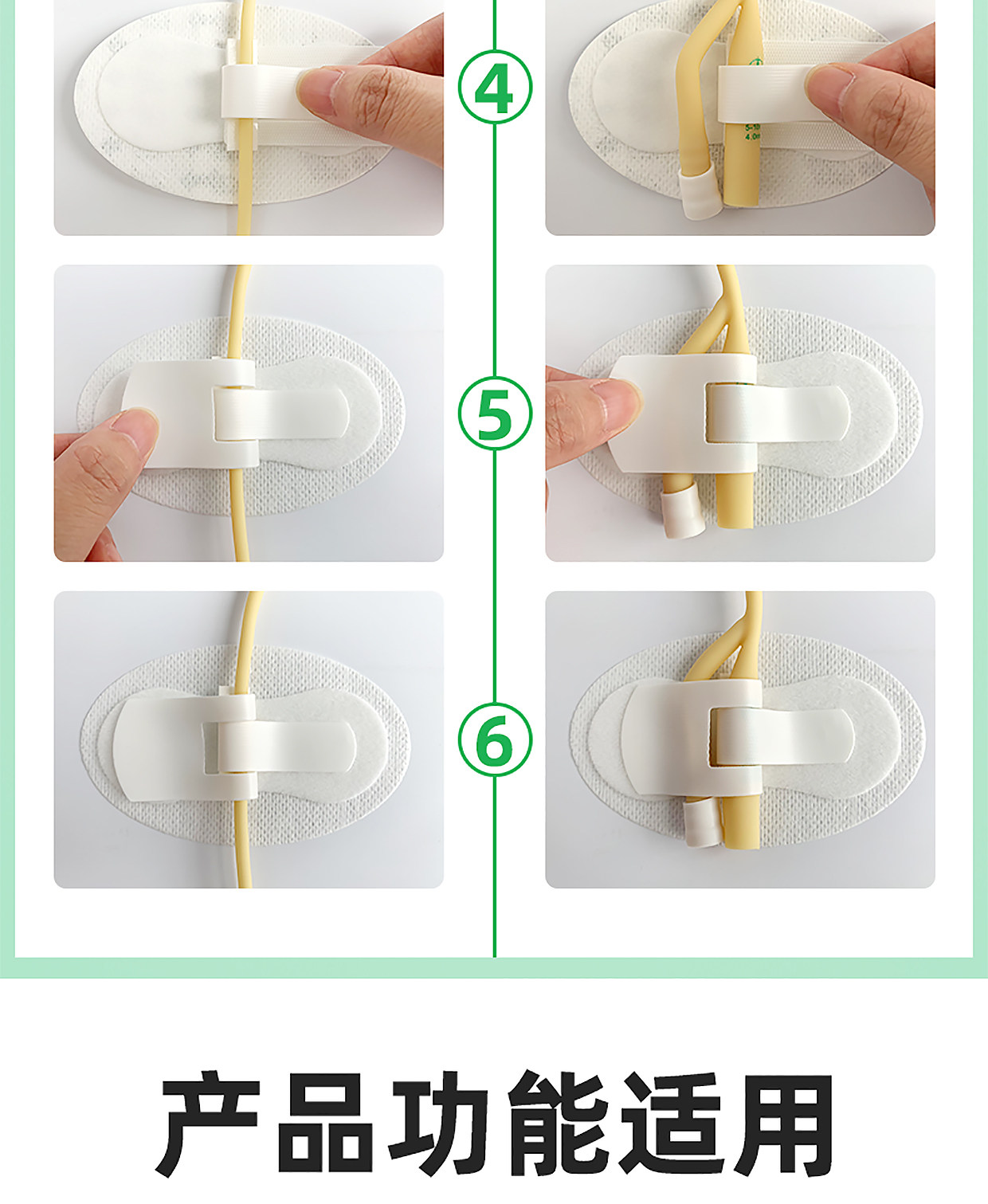 4

5

6

产品功能适用