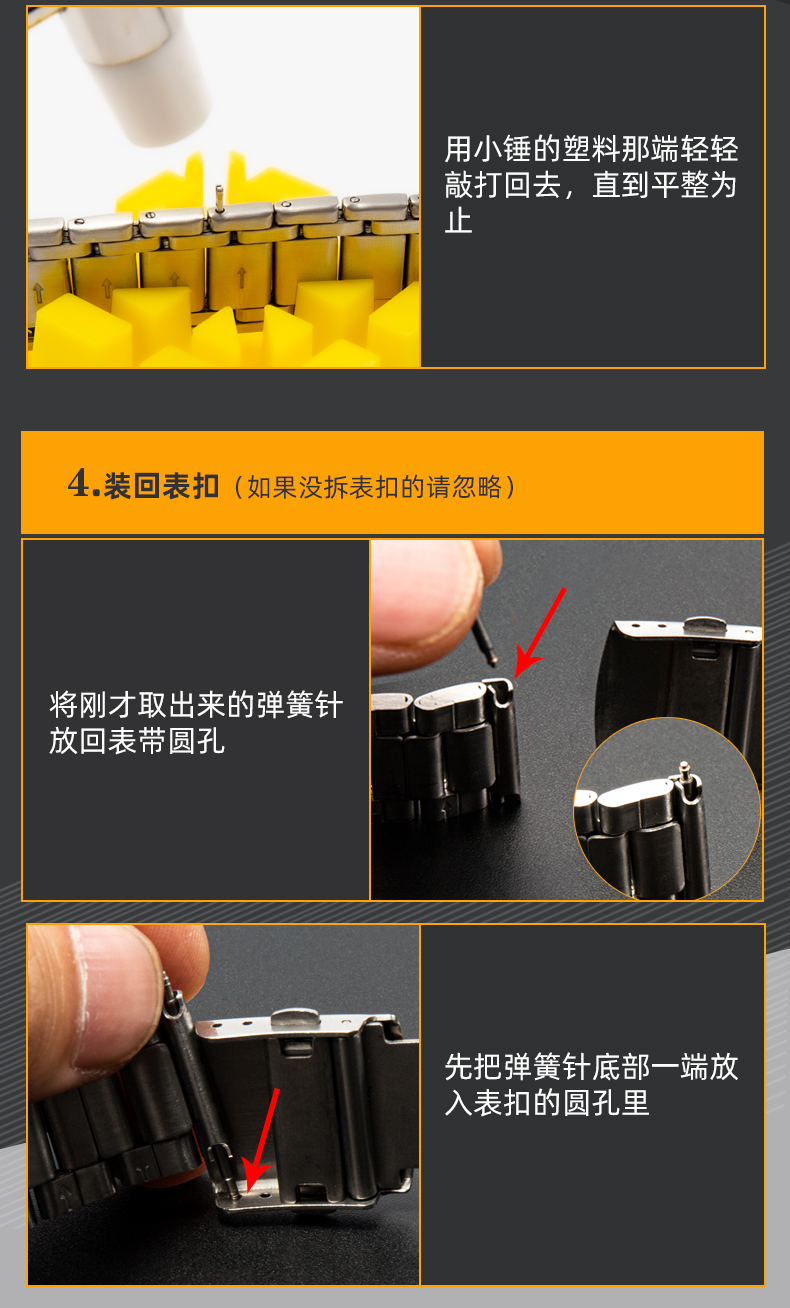 用小锤的塑料那端轻轻敲打回去，直到平整为止

4.装回表扣（如果没拆表扣的请忽略）

将刚才取出来的弹簧针放回表带圆孔

先把弹簧针底部一端放入表扣的圆孔里