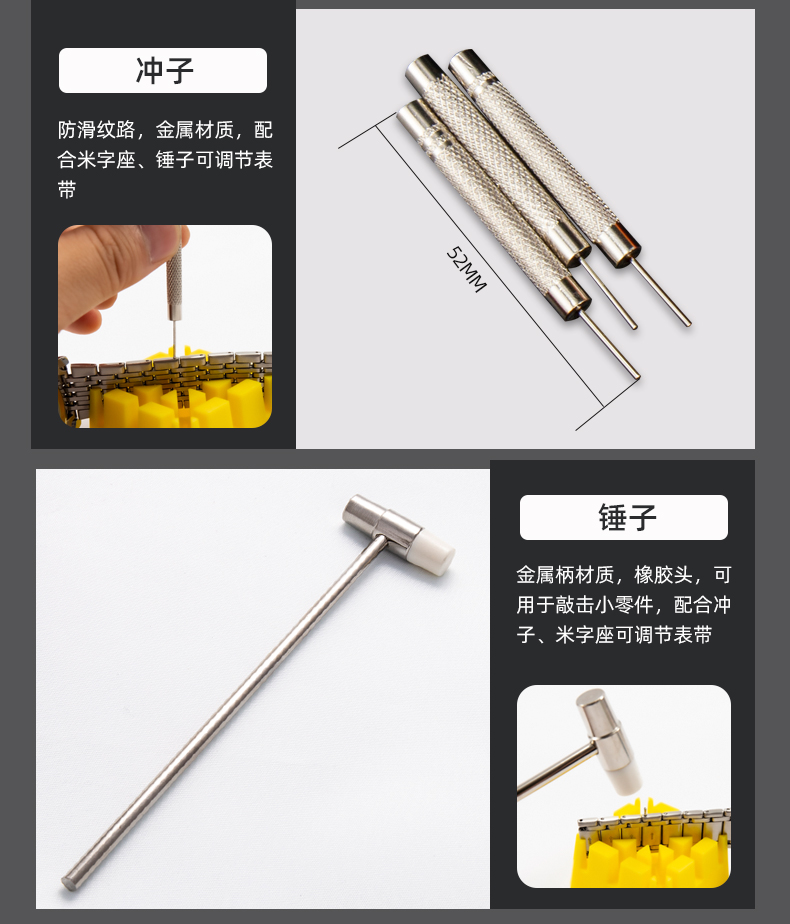 冲子

防滑纹路，金属材质，配合米字座、锤子可调节表带

52MM

锤子

金属柄材质，橡胶头，可用于敲击小零件，配合冲子、米字座可调节表带