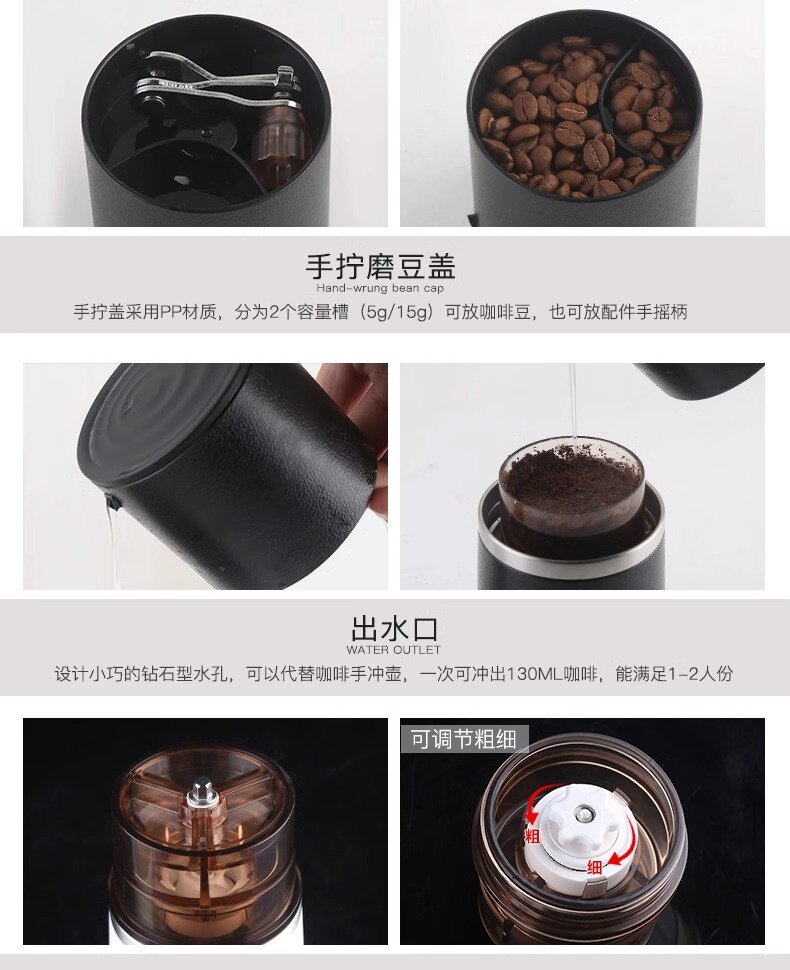 手拧磨豆盖
Hand-wrung bean cap
手拧盖采用PP材质，分为2个容量槽（5g/15g）可放咖啡豆，也可放配件手摇柄

出水口
WATER OUTLET
设计小巧的钻石型水孔，可以代替咖啡手冲壶，一次可冲出130ML咖啡，能满足1-2人份

可调节粗细
粗
细