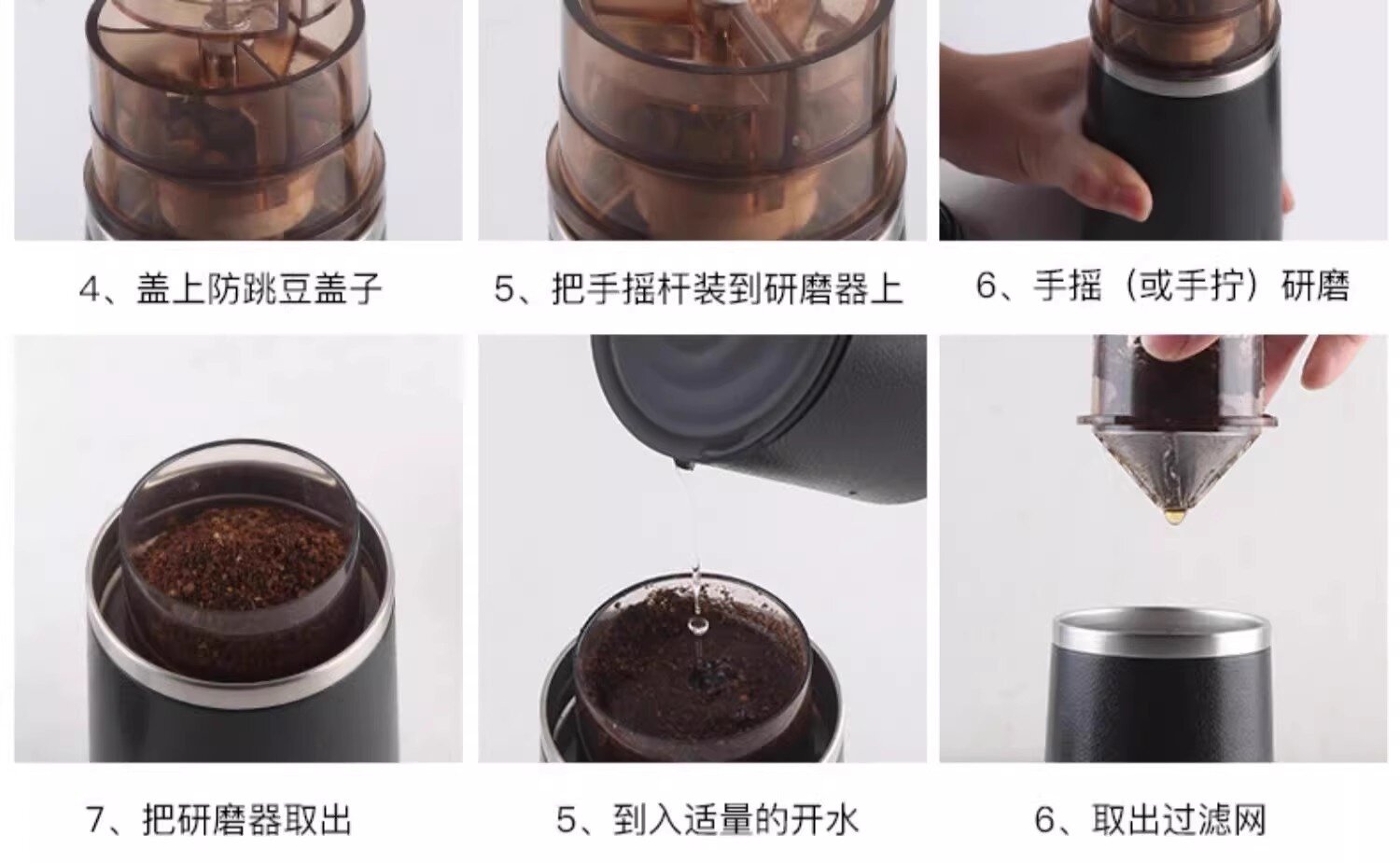 4、盖上防跳豆盖子

5、把手摇杆装到研磨器上

6、手摇（或手拧）研磨

7、把研磨器取出

5、到入适量的开水

6、取出过滤网