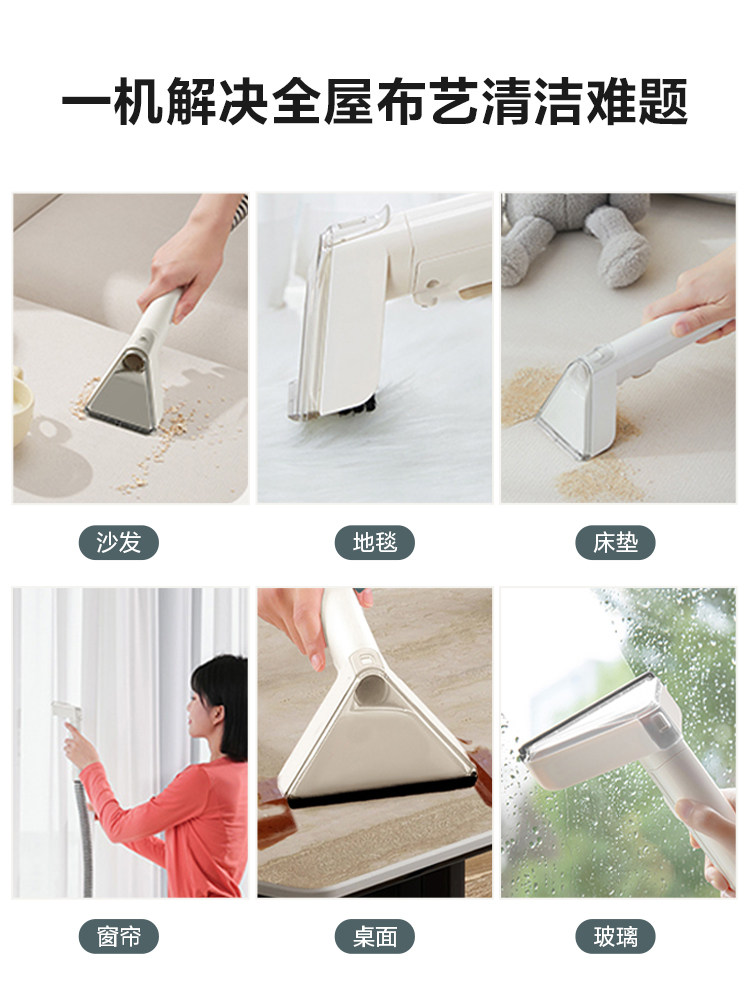 一机解决全屋布艺清洁难题

沙发

地毯

床垫

窗帘

桌面

玻璃