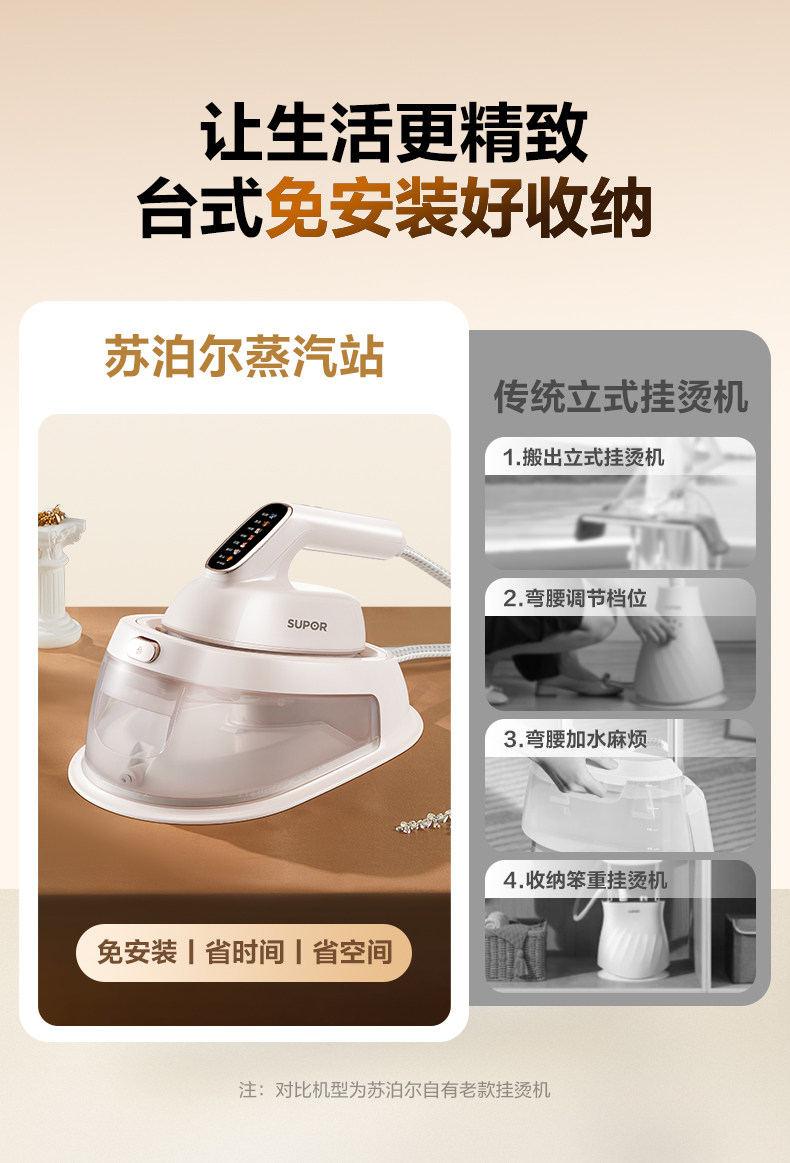 让生活更精致
台式免安装好收纳

苏泊尔蒸汽站

SUPOR

免安装 | 省时间 | 省空间

传统立式挂烫机

1.搬出立式挂烫机

2.弯腰调节档位

3.弯腰加水麻烦

4.收纳笨重挂烫机

注：对比机型为苏泊尔自有老款挂烫机