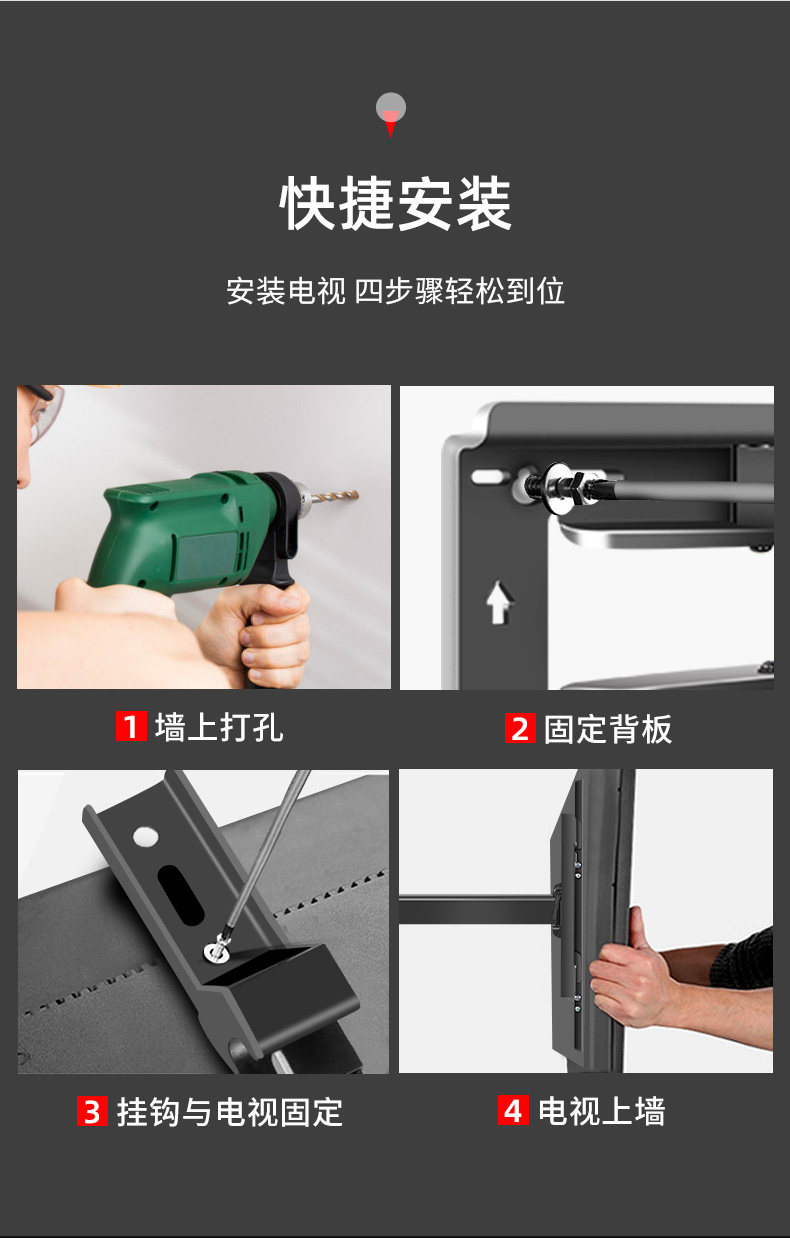 快捷安装

安装电视 四步骤轻松到位

1 墙上打孔

2 固定背板

3 挂钩与电视固定

4 电视上墙