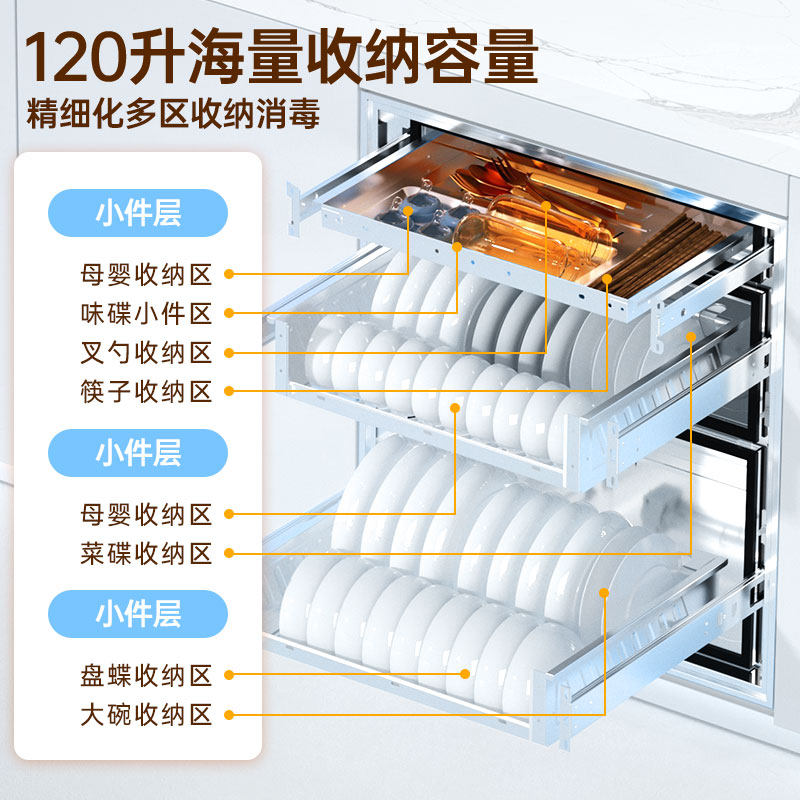 120升海量收纳容量
精细化多区收纳消毒

小件层
母婴收纳区
味碟小件区
叉勺收纳区
筷子收纳区

小件层
母婴收纳区
菜碟收纳区

小件层
盘蝶收纳区
大碗收纳区