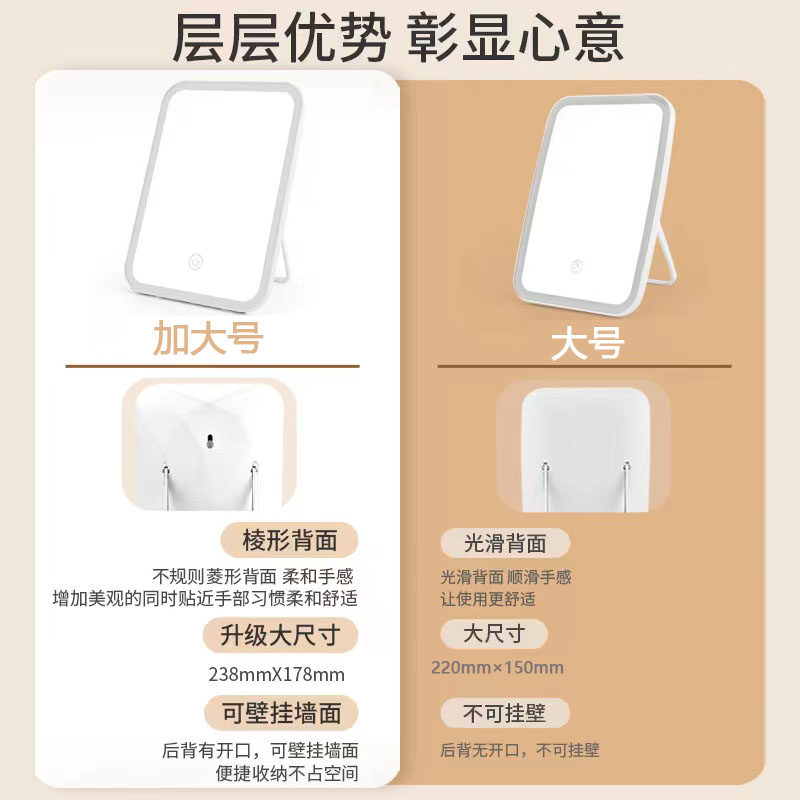 层层优势 彰显心意

加大号

棱形背面

不规则菱形背面 柔和手感
增加美观的同时贴近手部习惯柔和舒适

升级大尺寸

238mmX178mm

可壁挂墙面

后背有开口，可壁挂墙面
便捷收纳不占空间

大号

光滑背面

光滑背面 顺滑手感
让使用更舒适

大尺寸

220mm×150mm

不可挂壁

后背无开口，不可挂壁