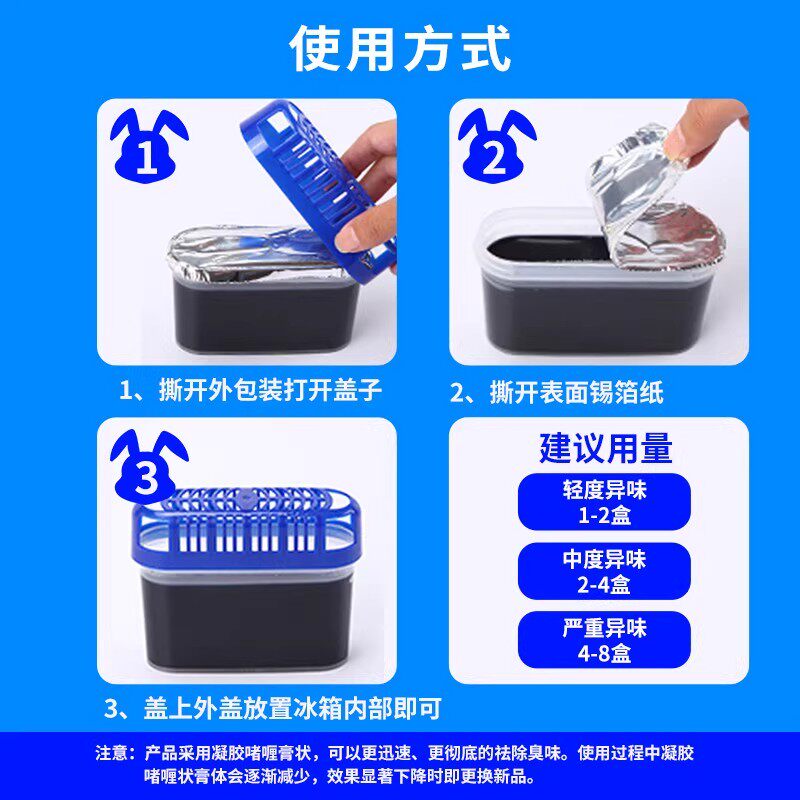 使用方式

1

1、撕开外包装打开盖子

2

2、撕开表面锡箔纸

3

3、盖上外盖放置冰箱内部即可

建议用量

轻度异味
1-2盒

中度异味
2-4盒

严重异味
4-8盒

注意：产品采用凝胶啫喱膏状，可以更迅速、更彻底的祛除臭味。使用过程中凝胶啫喱状膏体会逐渐减少，效果显著下降时即更换新品。