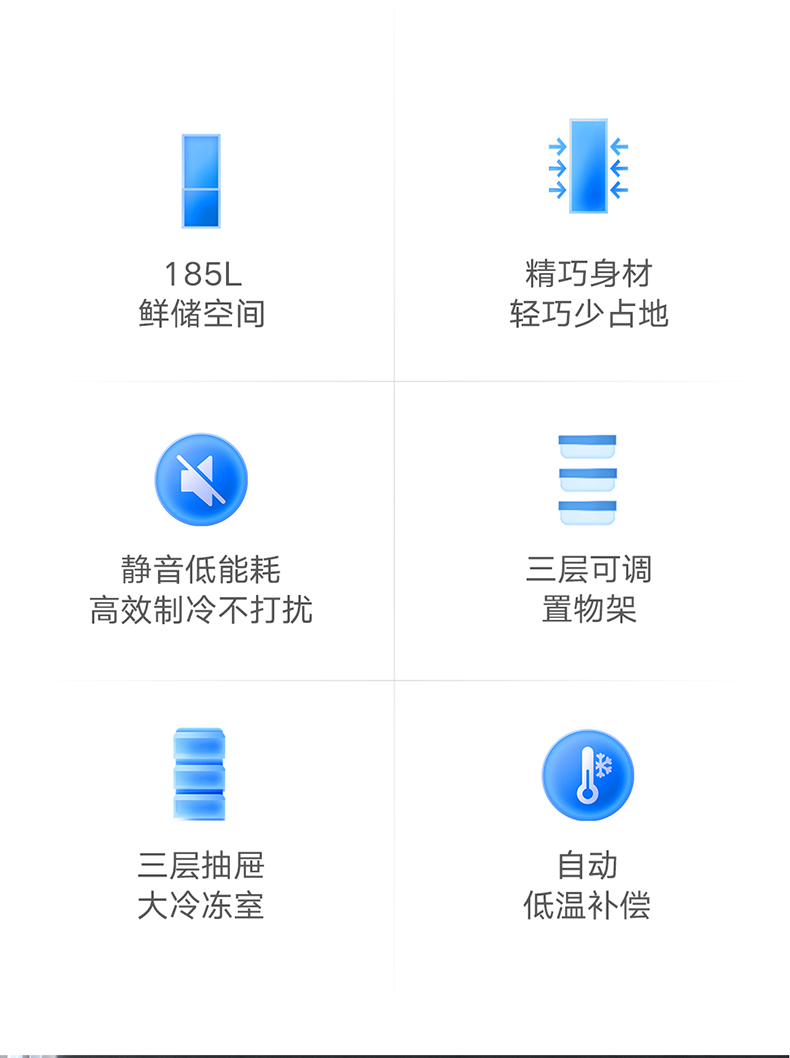 185L
鲜储空间

精巧身材
轻巧少占地

静音低能耗
高效制冷不打扰

三层可调
置物架

三层抽屉
大冷冻室

自动
低温补偿